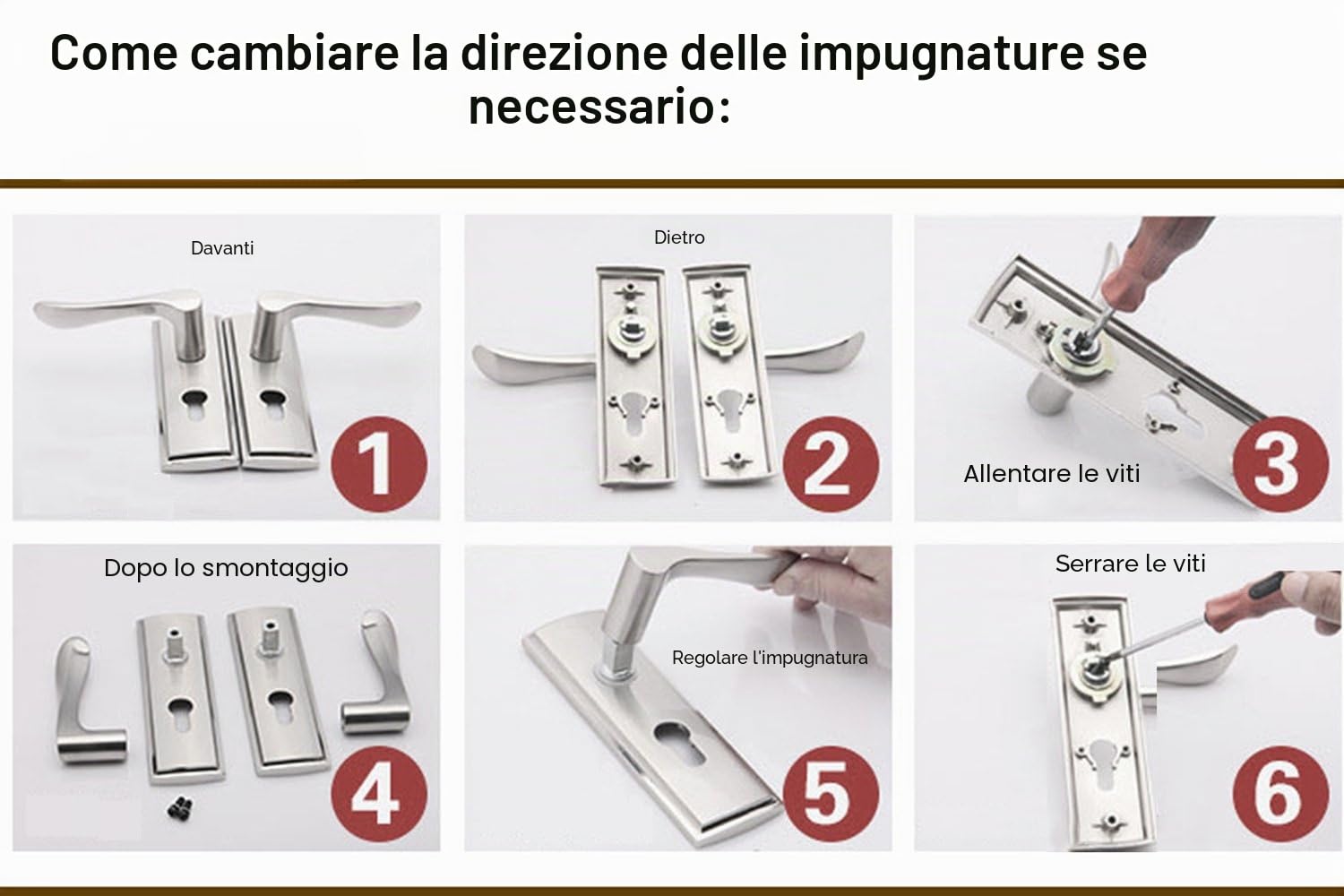 Come cambiare la direzione delle impugnature se necessario:

Davanti
1

Dietro
2

Allentare le viti
3

Dopo lo smontaggio
4

Regolare l'impugnatura
5

Serrare le viti
6