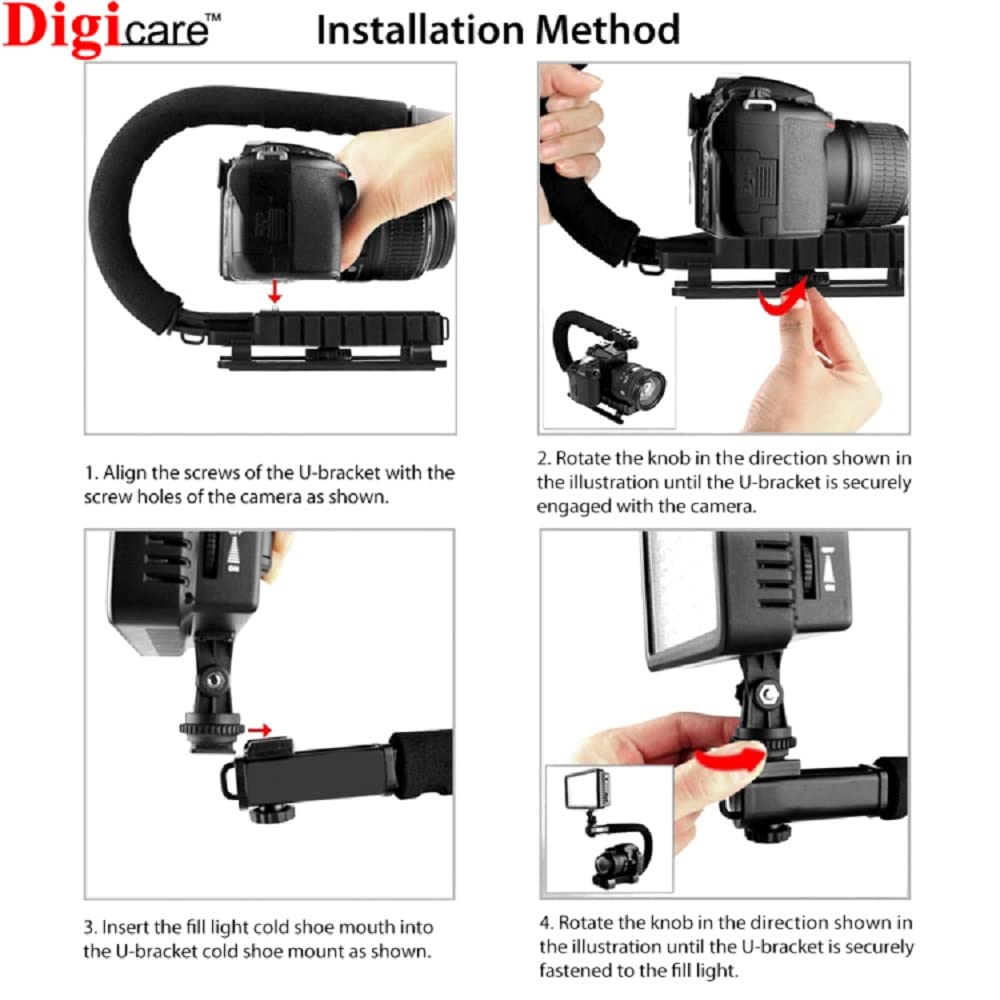 Digicare™ Installation Method

1. Align the screws of the U-bracket with the screw holes of the camera as shown.

2. Rotate the knob in the direction shown in the illustration until the U-bracket is securely engaged with the camera.

3. Insert the fill light cold shoe mouth into the U-bracket cold shoe mount as shown.

4. Rotate the knob in the direction shown in the illustration until the U-bracket is securely fastened to the fill light.