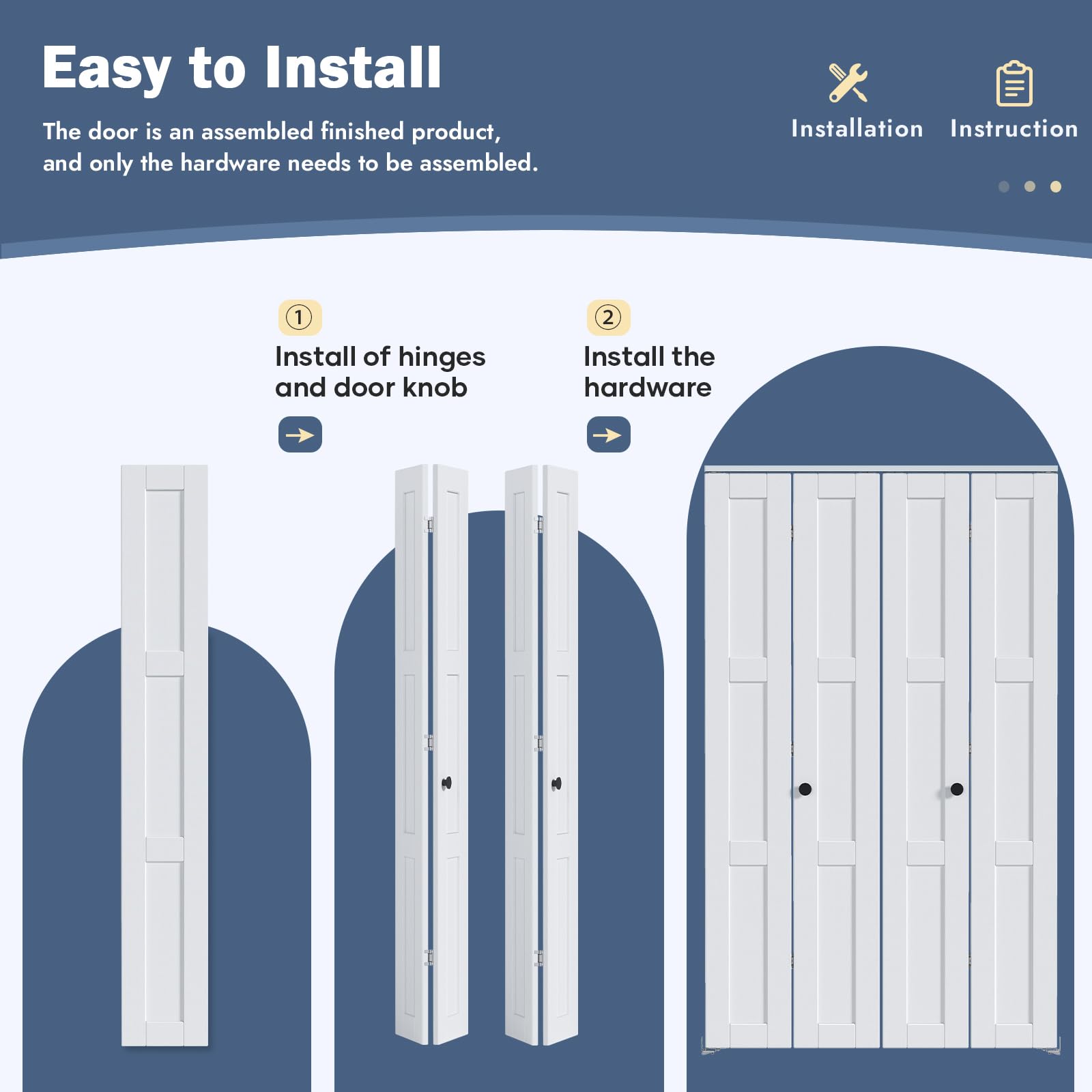 Easy to Install

The door is an assembled finished product, and only the hardware needs to be assembled.

Installation Instruction

①
Install of hinges and door knob

②
Install the hardware