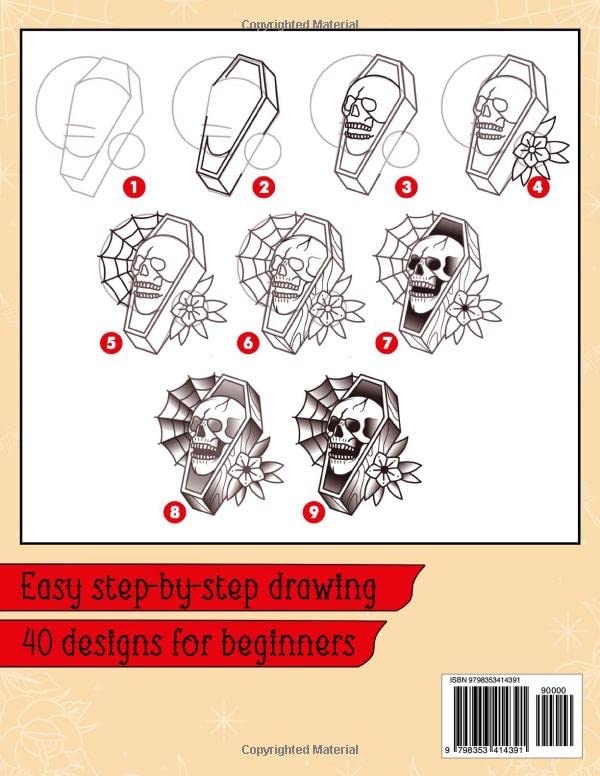 Copyrighted Material

1
2
3
4
5
6
7
8
9

Easy step-by-step drawing

40 designs for beginners

ISBN 9798353414391

90000

9 798353 414391

Copyrighted Material