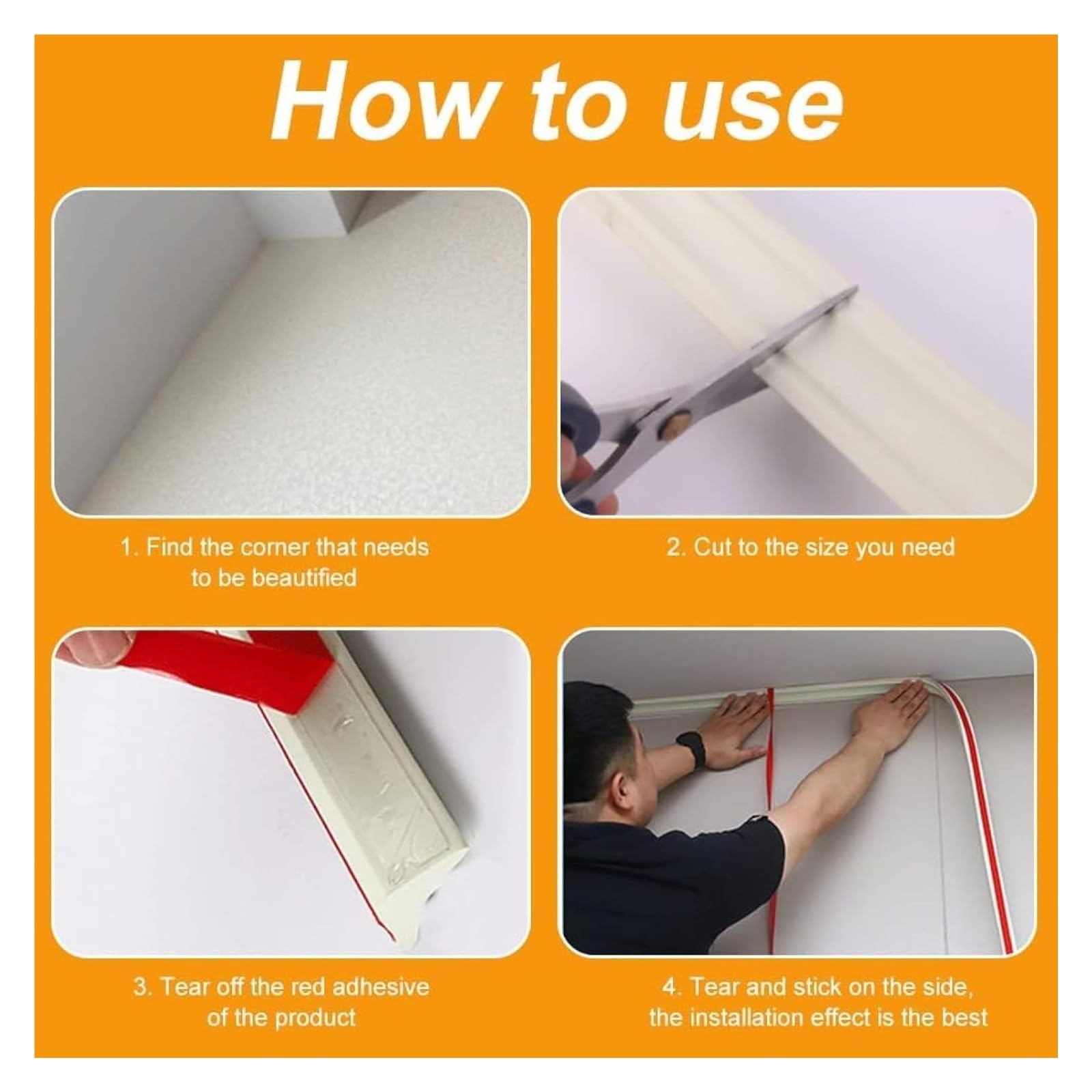 How to use

1. Find the corner that needs to be beautified

2. Cut to the size you need

3. Tear off the red adhesive of the product

4. Tear and stick on the side, the installation effect is the best