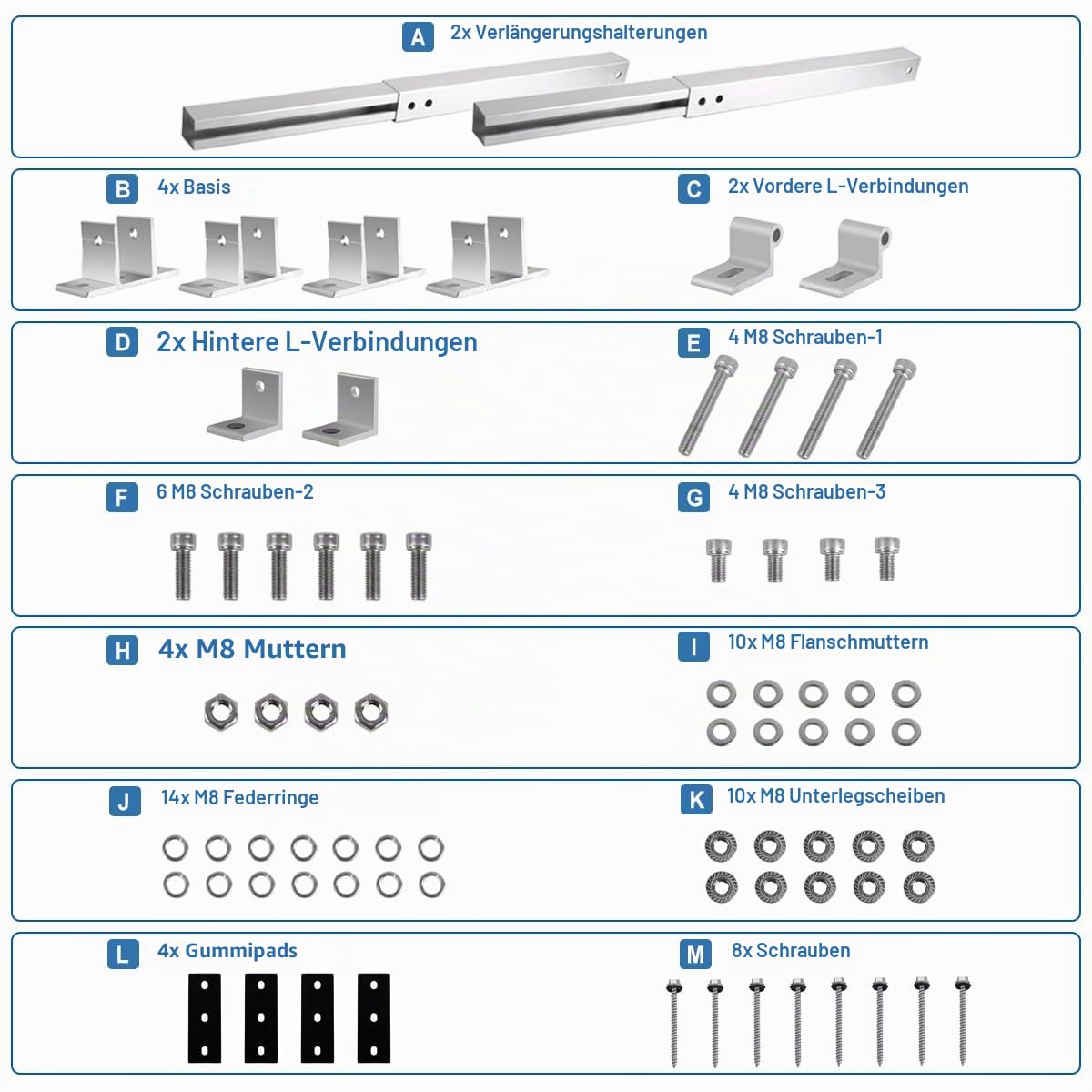 A 2x Verlängerungshalterungen

B 4x Basis

C 2x Vordere L-Verbindungen

D 2x Hintere L-Verbindungen

E 4 M8 Schrauben-1

F 6 M8 Schrauben-2

G 4 M8 Schrauben-3

H 4x M8 Muttern

I 10x M8 Flanschmuttern

J 14x M8 Federringe

K 10x M8 Unterlegscheiben

L 4x Gummipads

M 8x Schrauben