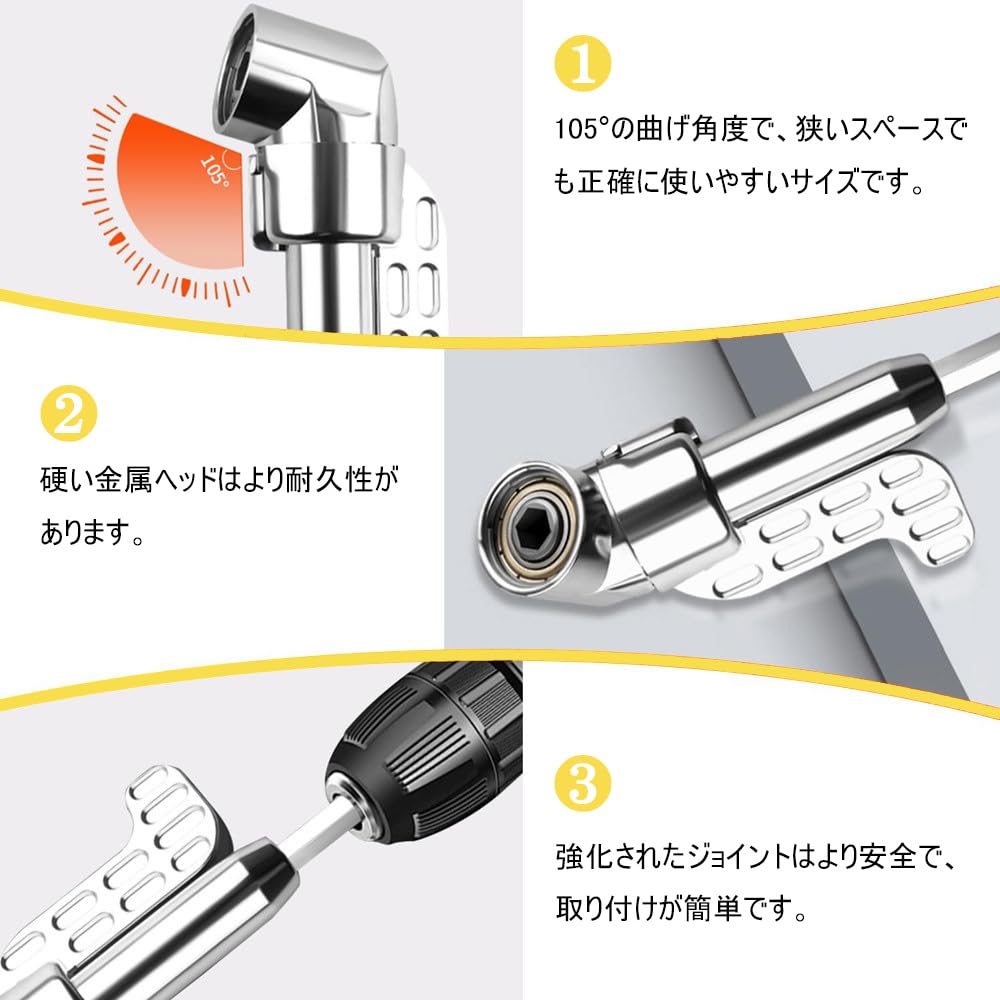 105°

1

105°の曲げ角度で、狭いスペースでも正確に使いやすいサイズです。

2

硬い金属ヘッドはより耐久性があります。

3

強化されたジョイントはより安全で、取り付けが簡単です。