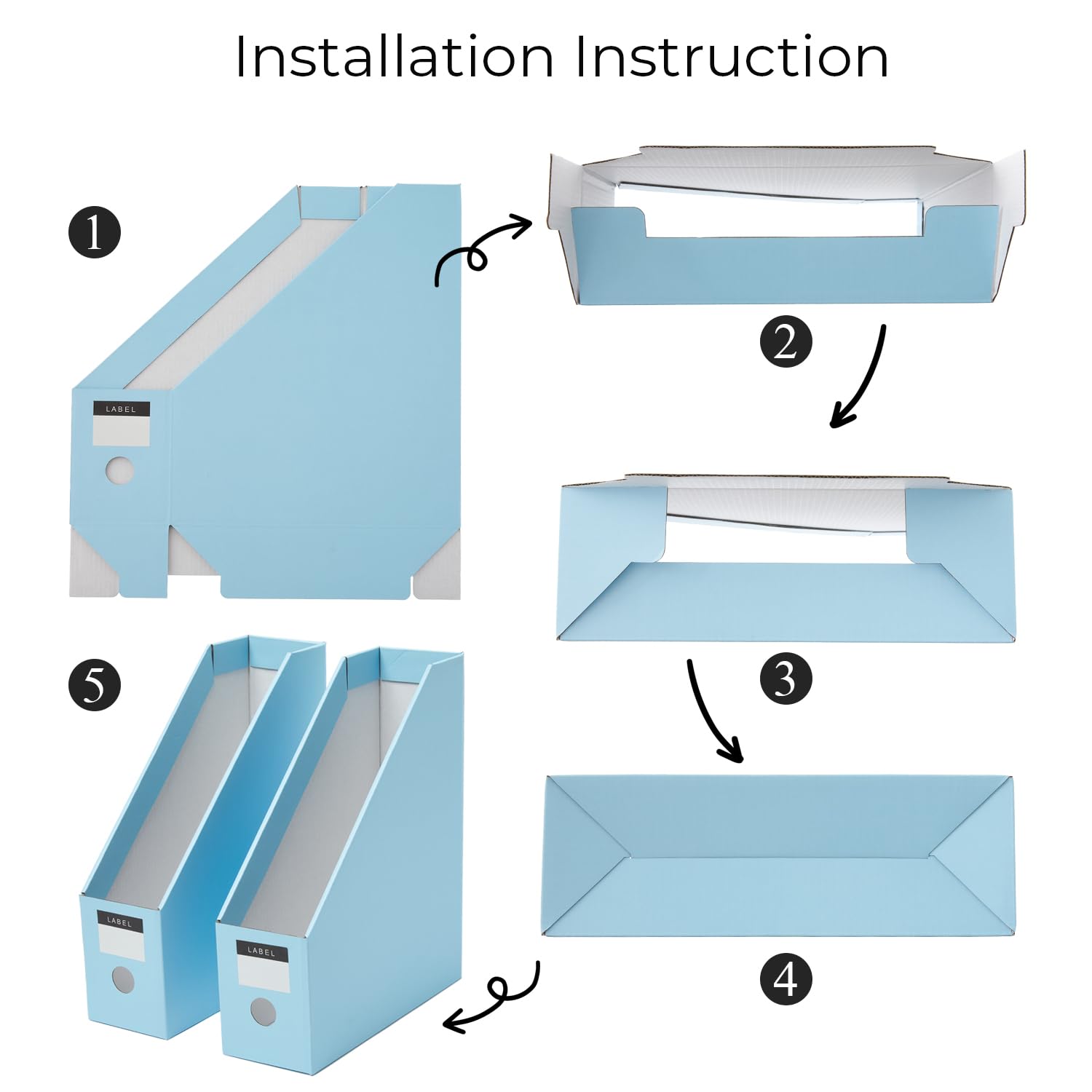 Installation Instruction

1

LABEL

2

3

4

5

LABEL

LABEL