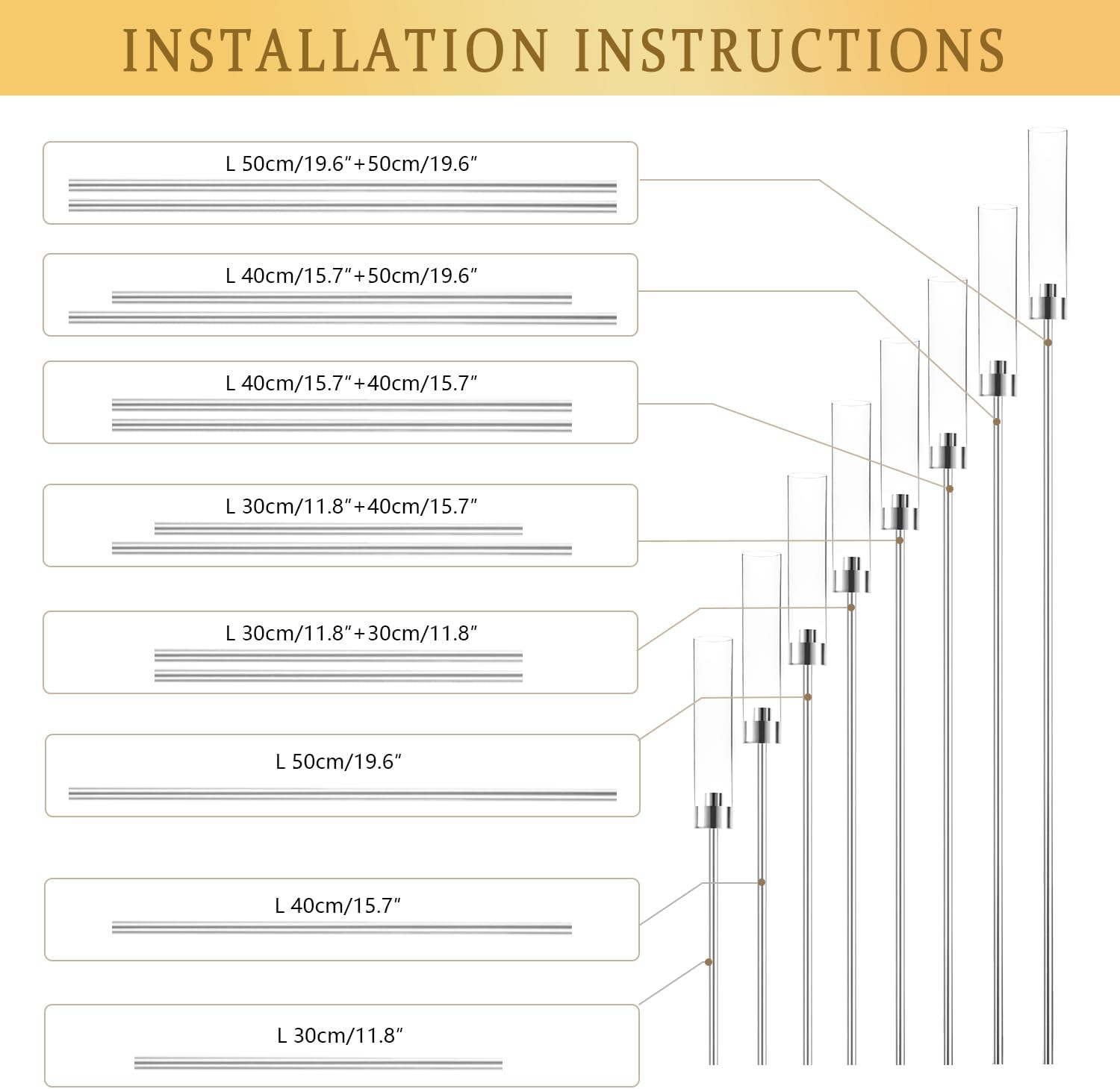 INSTALLATION INSTRUCTIONS

L 50cm/19.6″+50cm/19.6″

L 40cm/15.7″+50cm/19.6″

L 40cm/15.7″+40cm/15.7″

L 30cm/11.8″+40cm/15.7″

L 30cm/11.8″+30cm/11.8″

L 50cm/19.6″

L 40cm/15.7″

L 30cm/11.8″