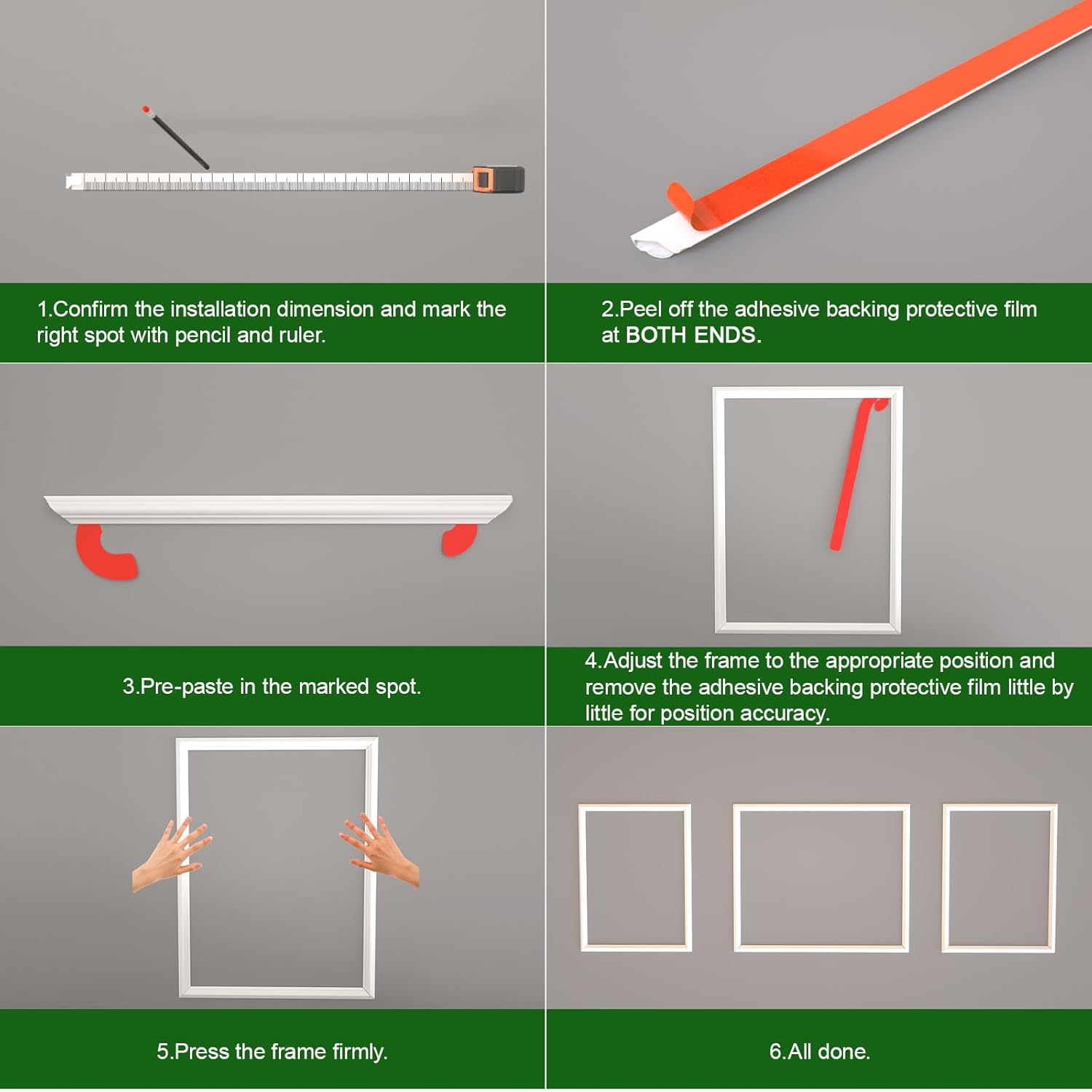 1.Confirm the installation dimension and mark the right spot with pencil and ruler.

2.Peel off the adhesive backing protective film at BOTH ENDS.

3.Pre-paste in the marked spot.

4.Adjust the frame to the appropriate position and remove the adhesive backing protective film little by little for position accuracy.

5.Press the frame firmly.

6.All done.