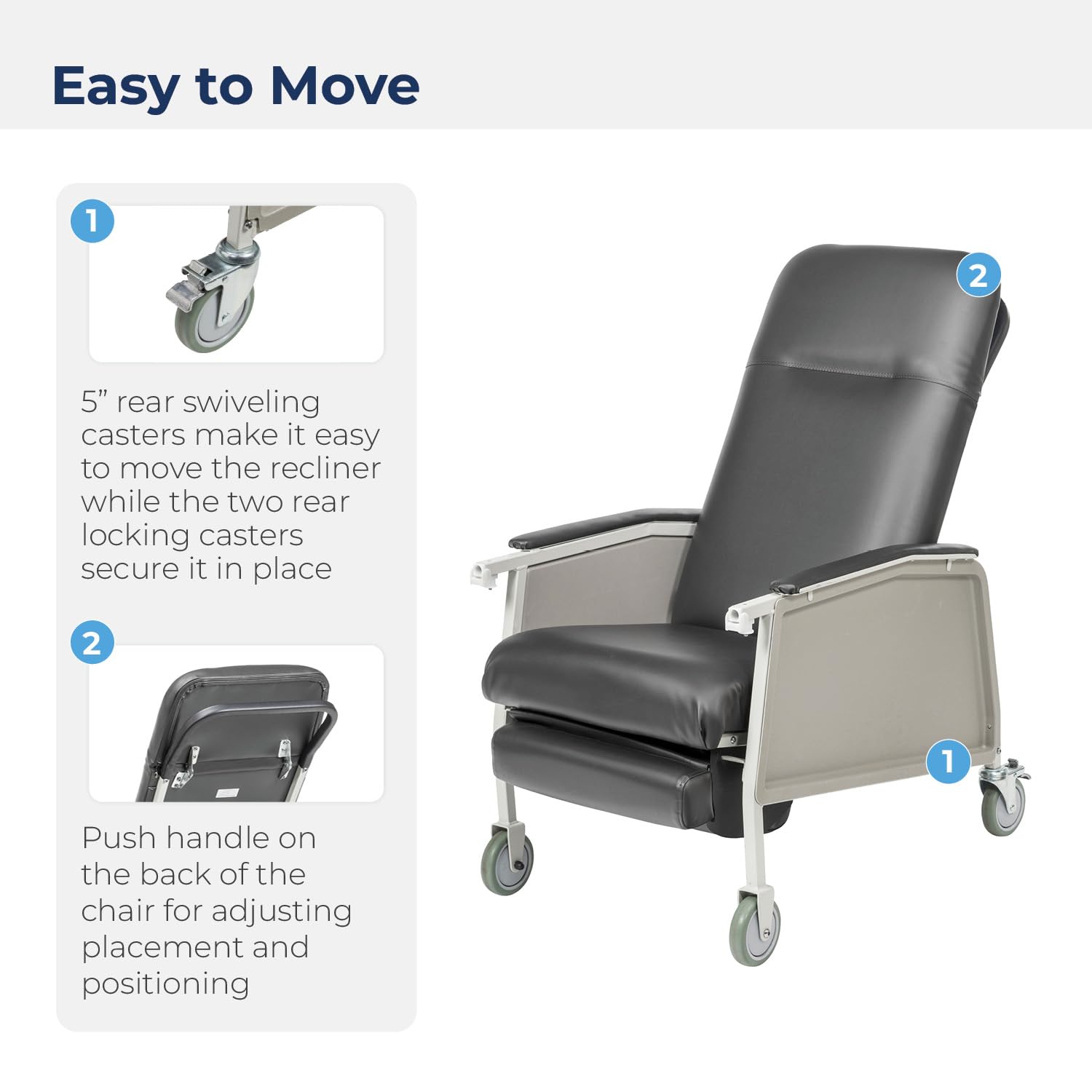 Easy to Move

1

5” rear swiveling casters make it easy to move the recliner while the two rear locking casters secure it in place

2

Push handle on the back of the chair for adjusting placement and positioning

2

1