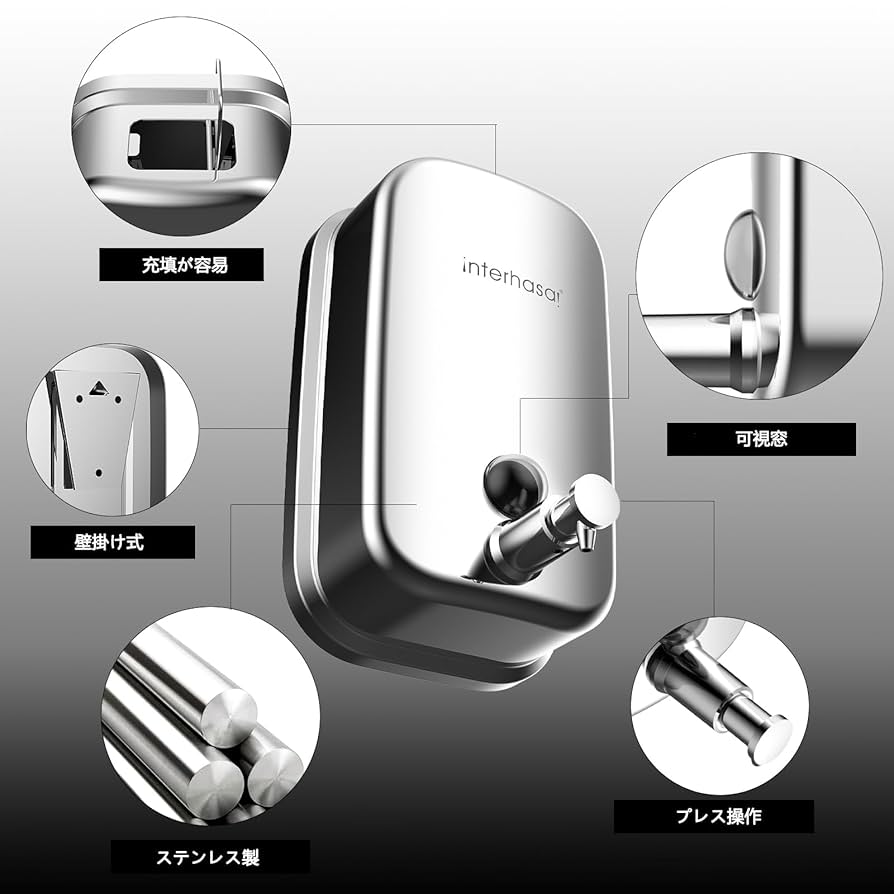 充填が容易

interhasa!

可視窓

壁掛け式

ステンレス製

プレス操作