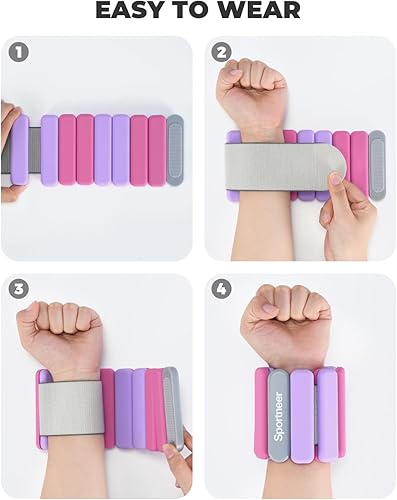 EASY TO WEAR

1

2

3

4

Sportneer