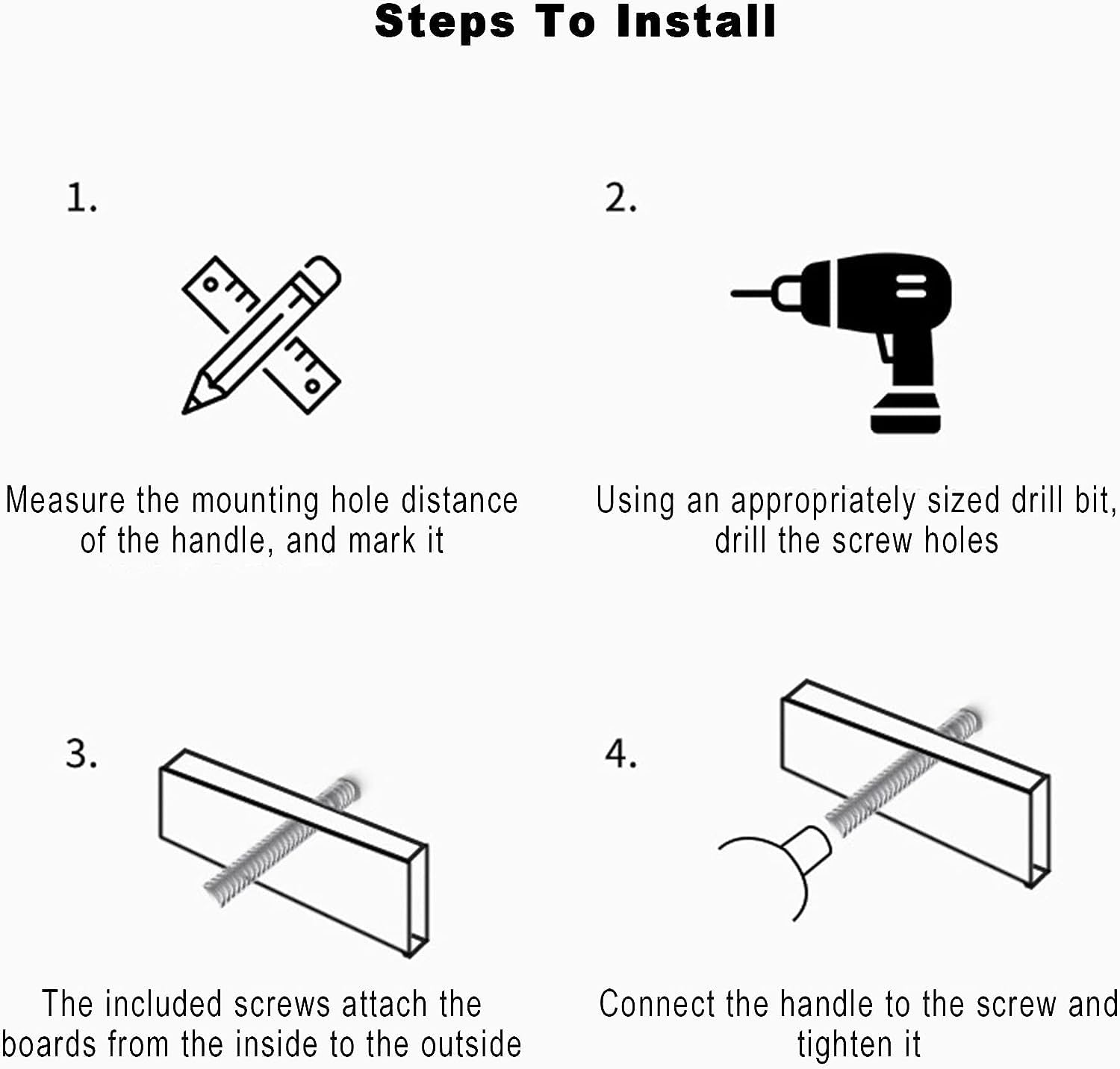 Steps To Install

1.

Measure the mounting hole distance of the handle, and mark it

2.

Using an appropriately sized drill bit, drill the screw holes

3.

The included screws attach the boards from the inside to the outside

4.

Connect the handle to the screw and tighten it