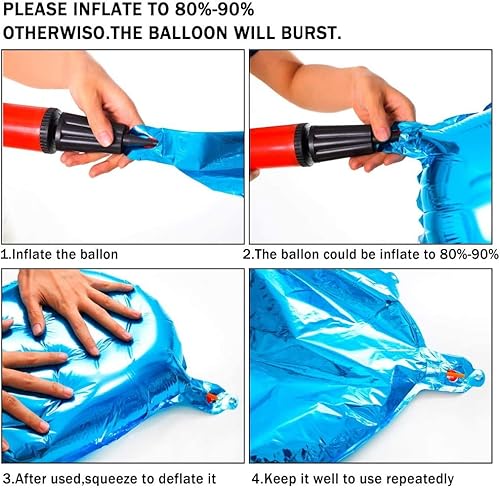 PLEASE INFLATE TO 80%-90%
OTHERWISO.THE BALLOON WILL BURST.

1.Inflate the ballon

2.The ballon could be inflate to 80%-90%

3.After used,squeeze to deflate it

4.Keep it well to use repeatedly