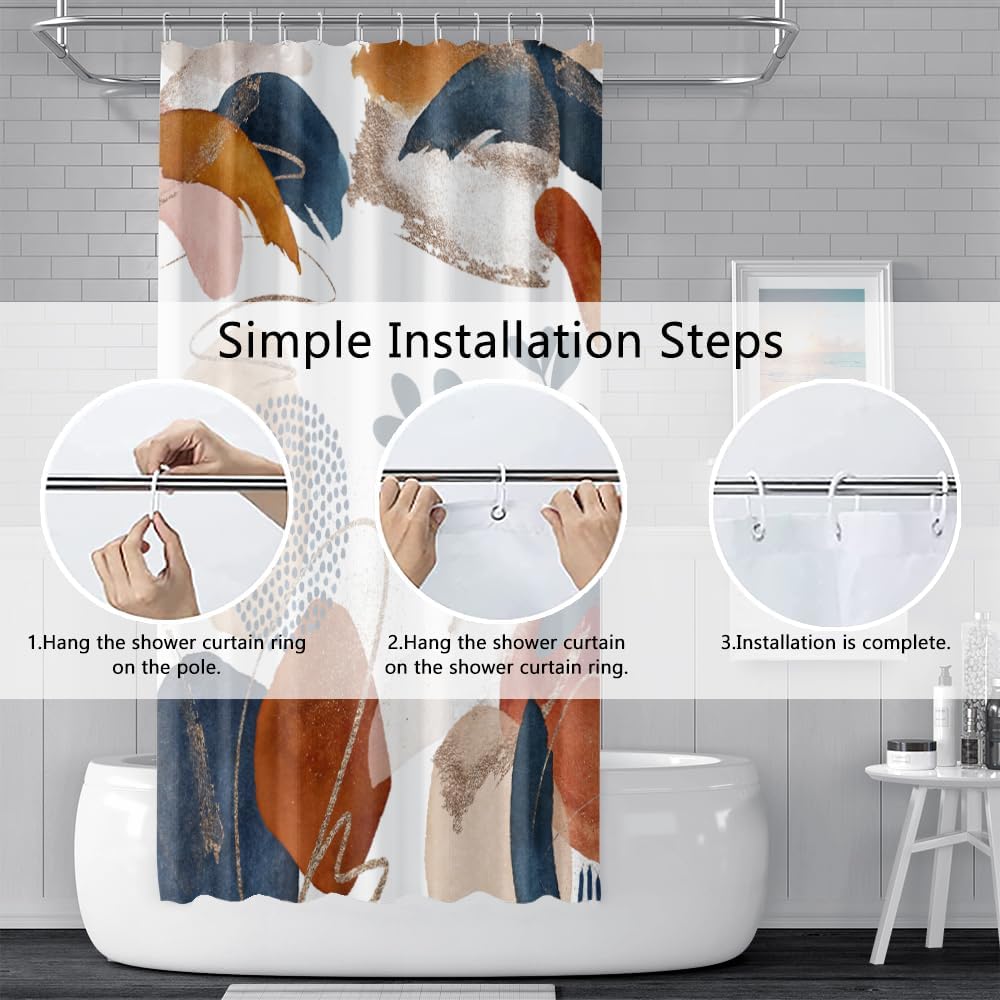 Simple Installation Steps

1.Hang the shower curtain ring on the pole.

2.Hang the shower curtain on the shower curtain ring.

3.Installation is complete.