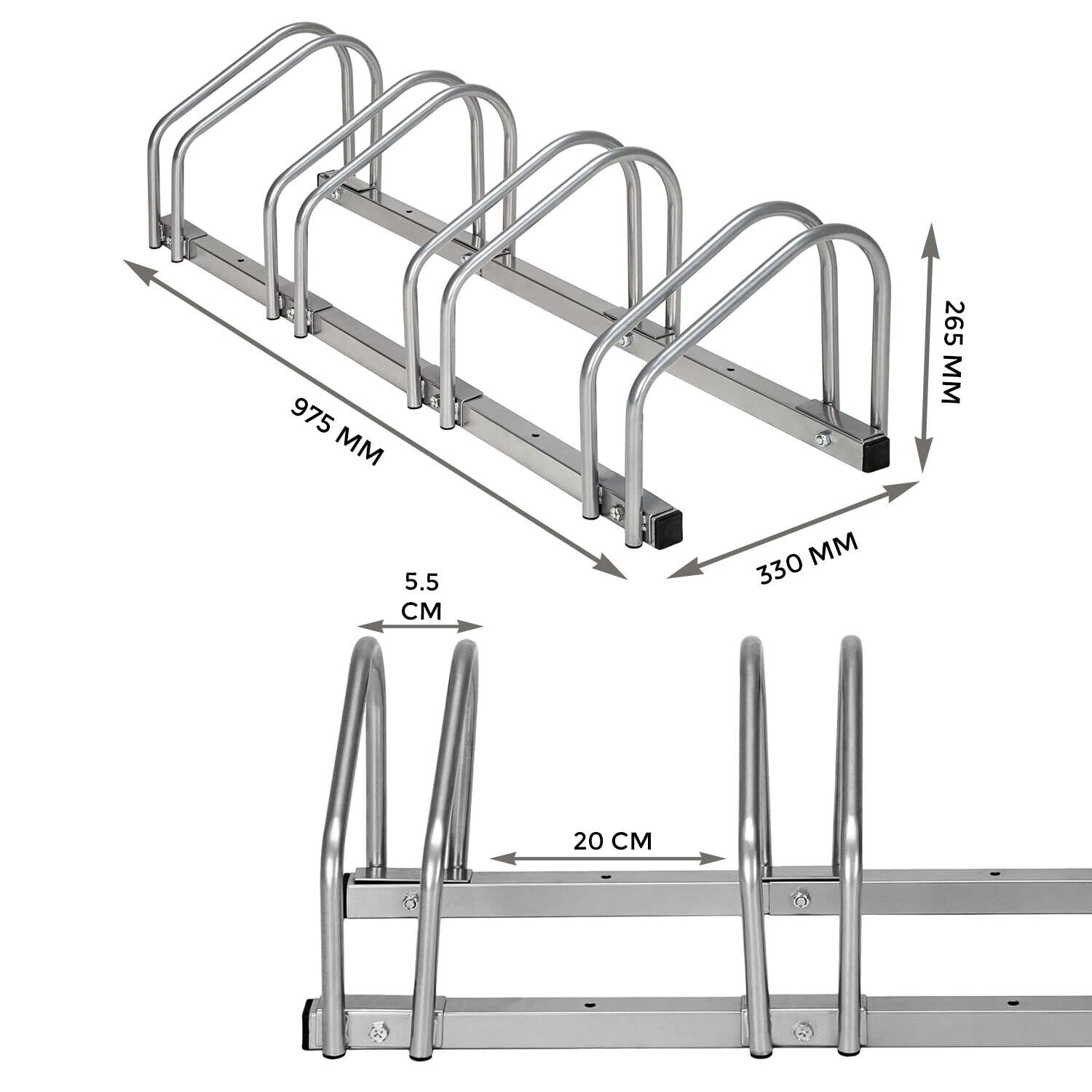 975 MM

265 MM

330 MM

5.5 CM

20 CM