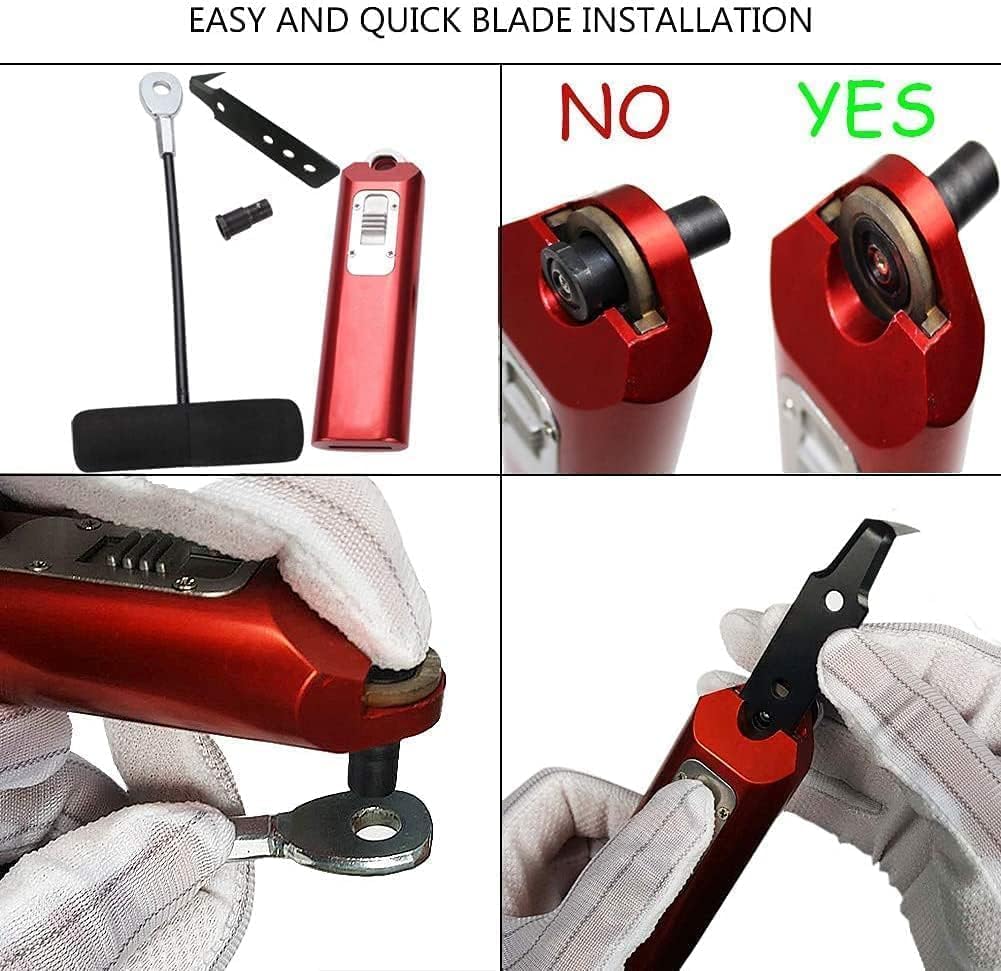 EASY AND QUICK BLADE INSTALLATION

NO

YES