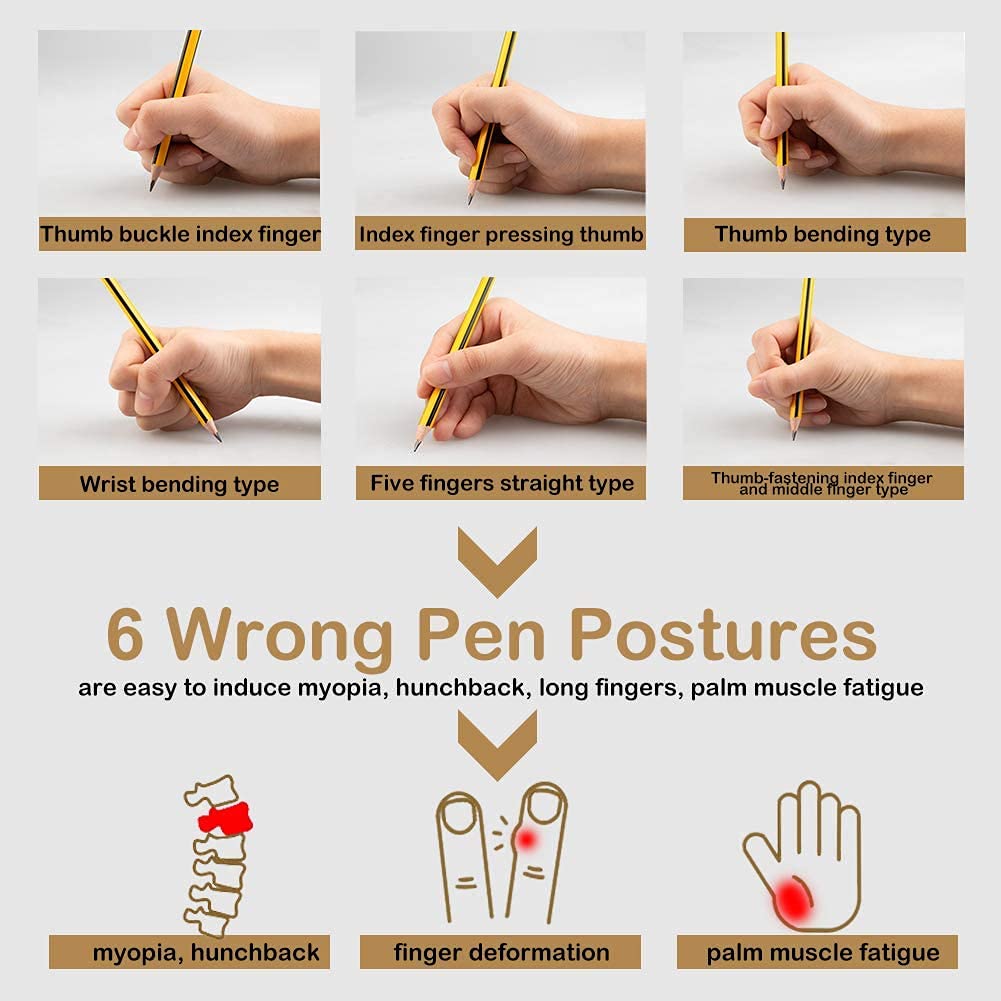 Thumb buckle index finger

Index finger pressing thumb

Thumb bending type

Wrist bending type

Five fingers straight type

Thumb-fastening index finger and middle finger type

6 Wrong Pen Postures

are easy to induce myopia, hunchback, long fingers, palm muscle fatigue

myopia, hunchback

finger deformation

palm muscle fatigue