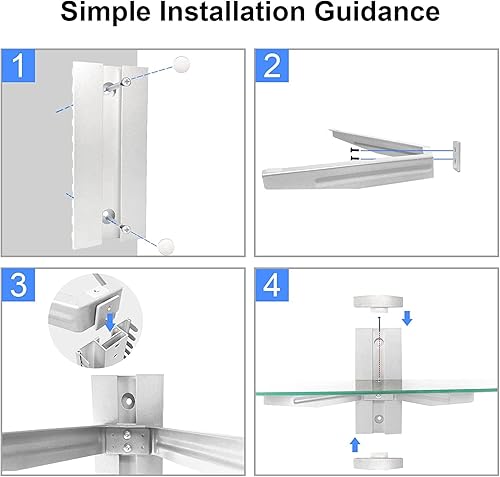 Simple Installation Guidance

1

2

3

4