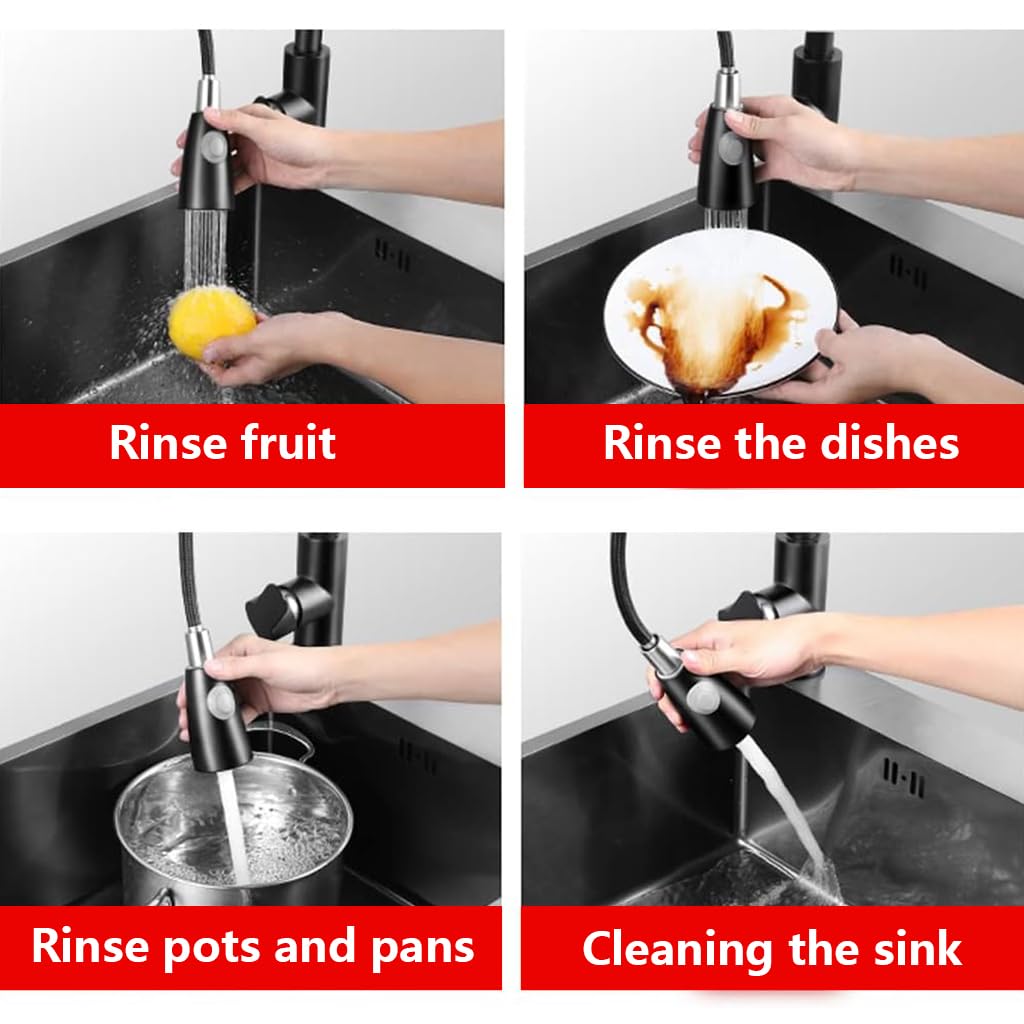 Rinse fruit

Rinse the dishes

Rinse pots and pans

Cleaning the sink