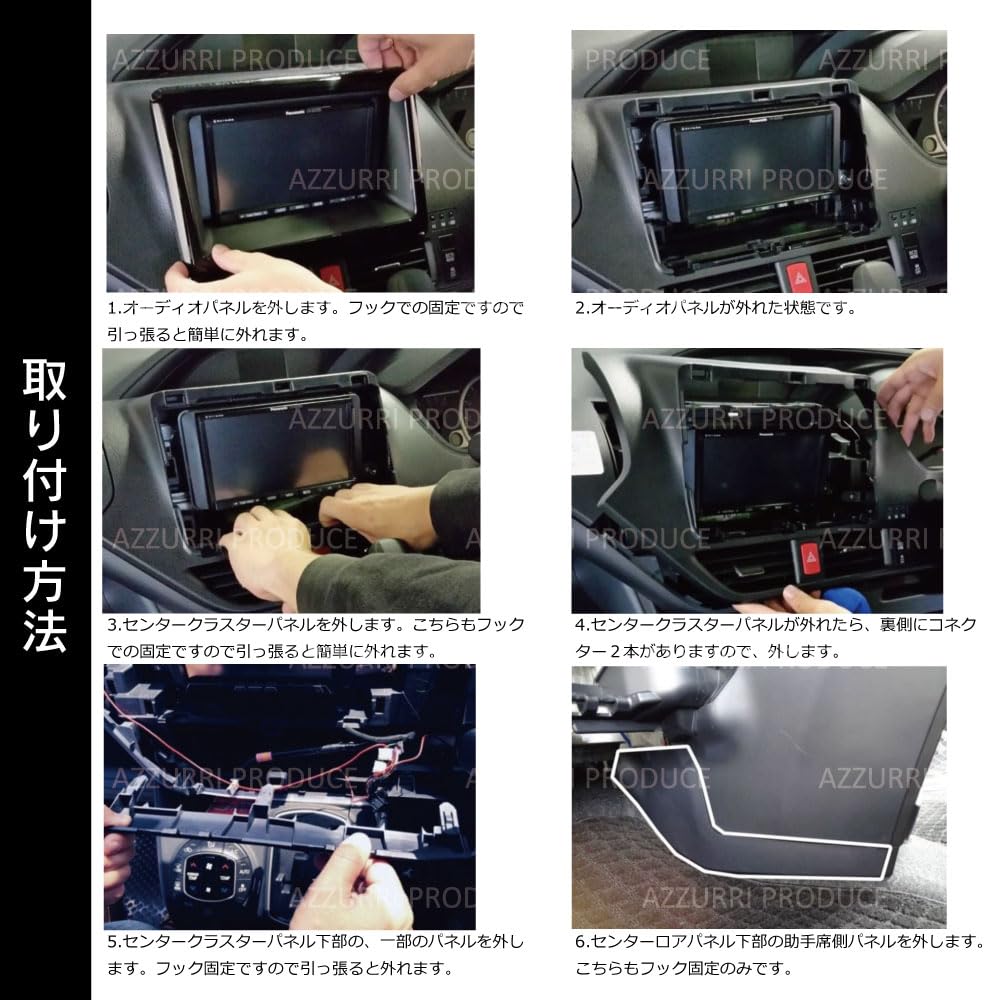 取り付け方法

AZZURRI PRODUCE

1.オーディオパネルを外します。フックでの固定ですので引っ張ると簡単に外れます。

2.オーディオパネルが外れた状態です。

3.センタークラスターパネルを外します。こちらもフックでの固定ですので引っ張ると簡単に外れます。

4.センタークラスターパネルが外れたら、裏側にコネクター２本がありますので、外します。

5.センタークラスターパネル下部の、一部のパネルを外します。フック固定ですので引っ張ると外れます。

6.センターロアパネル下部の助手席側パネルを外します。こちらもフック固定のみです。