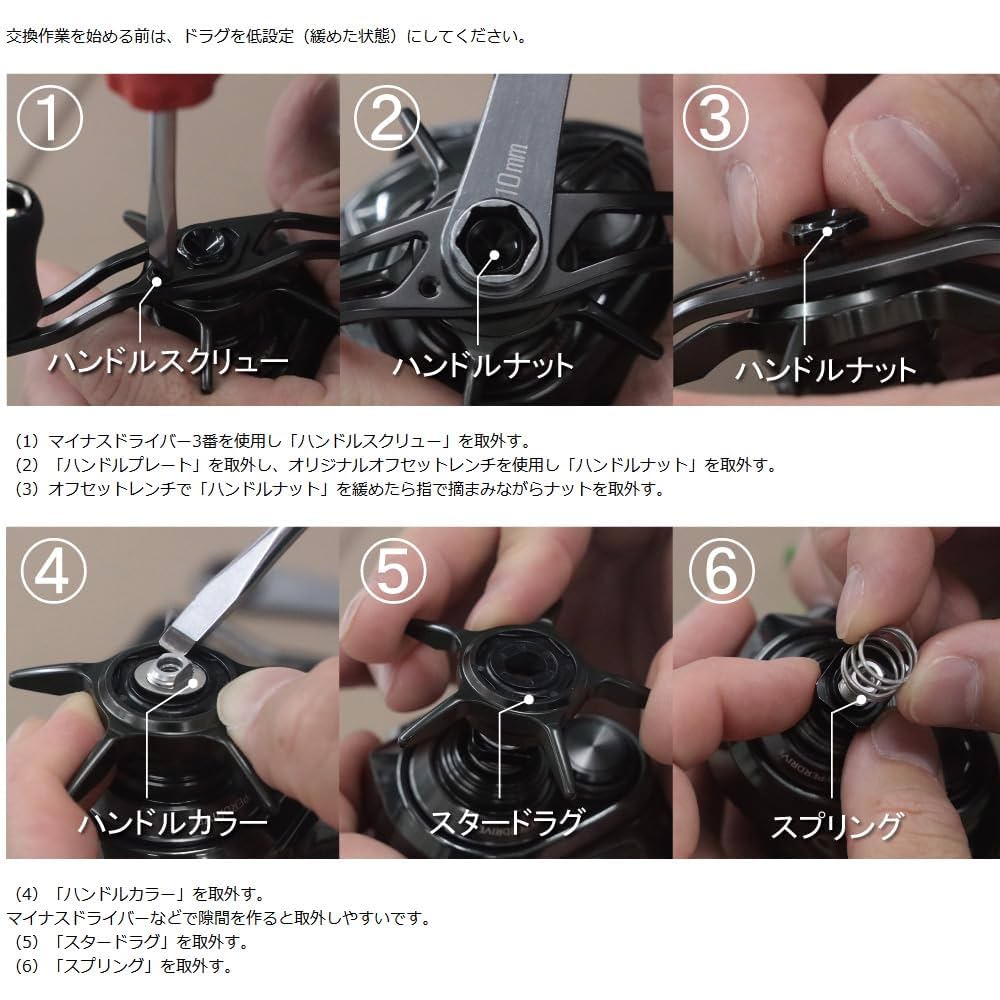 交換作業を始める前は、ドラグを低設定（緩めた状態）にしてください。

①
ハンドルスクリュー

②
10mm
ハンドルナット

③
ハンドルナット

（1）マイナスドライバー3番を使用し「ハンドルスクリュー」を取外す。
（2）「ハンドルプレート」を取外し、オリジナルオフセットレンチを使用し「ハンドルナット」を取外す。
（3）オフセットレンチで「ハンドルナット」を緩めたら指で摘まみながらナットを取外す。

④
ハンドルカラー

⑤
スタードラグ

⑥
スプリング

（4）「ハンドルカラー」を取外す。
マイナスドライバーなどで隙間を作ると取外しやすいです。
（5）「スタードラグ」を取外す。
（6）「スプリング」を取外す。