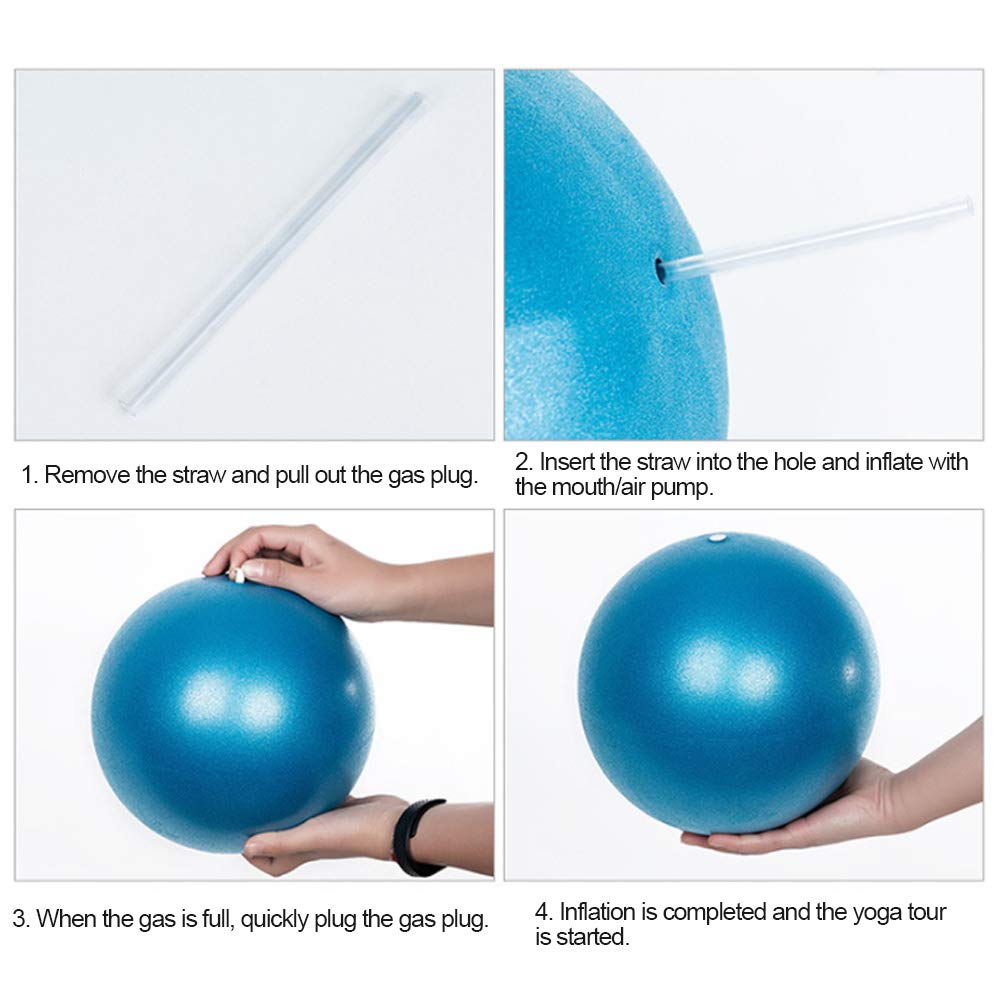 1. Remove the straw and pull out the gas plug.

2. Insert the straw into the hole and inflate with the mouth/air pump.

3. When the gas is full, quickly plug the gas plug.

4. Inflation is completed and the yoga tour is started.