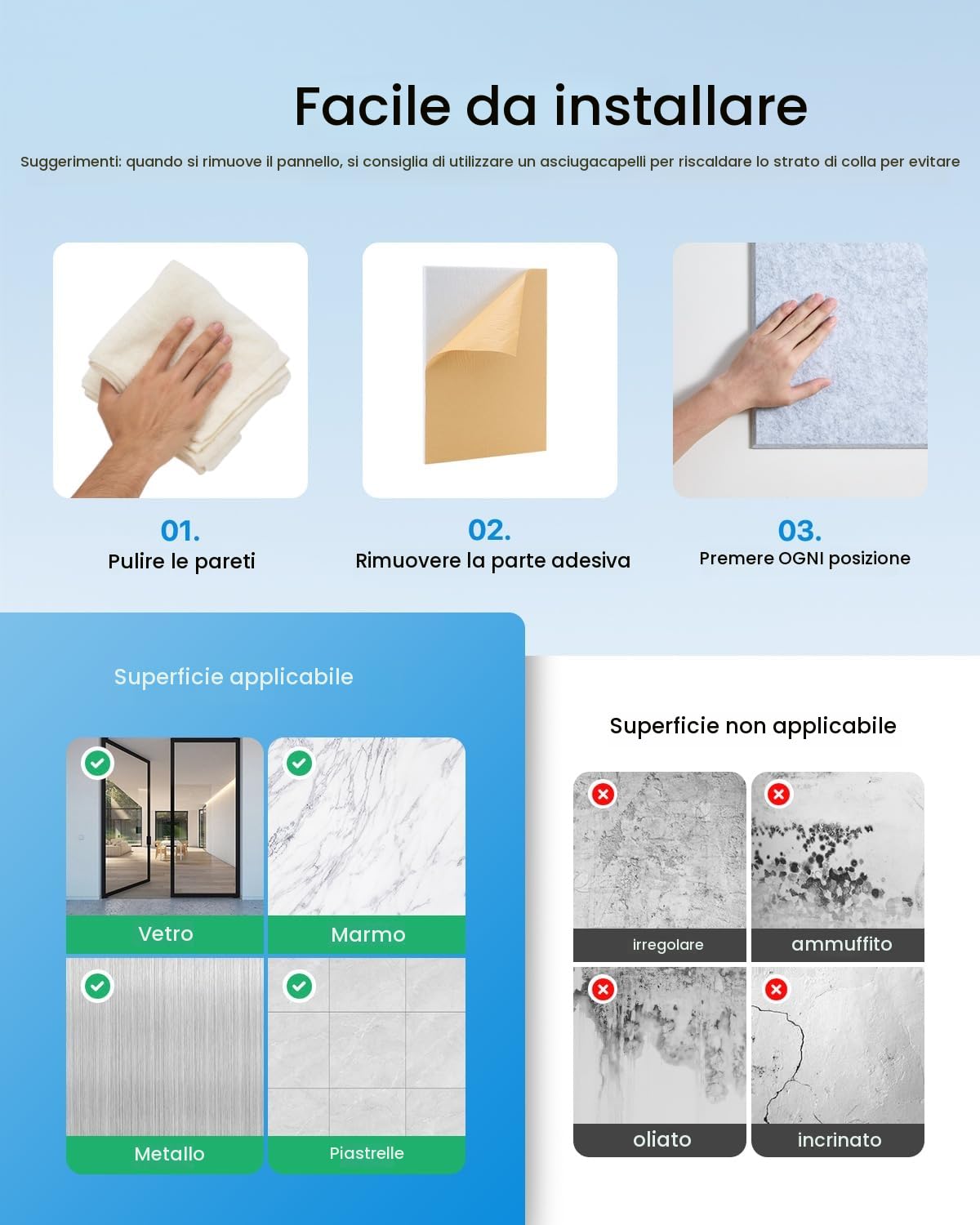 Facile da installare

Suggerimenti: quando si rimuove il pannello, si consiglia di utilizzare un asciugacapelli per riscaldare lo strato di colla per evitare

01.
Pulire le pareti

02.
Rimuovere la parte adesiva

03.
Premere OGNI posizione

Superficie applicabile

Vetro

Marmo

Metallo

Piastrelle

Superficie non applicabile

irregolare

ammuffito

oliato

incrinato