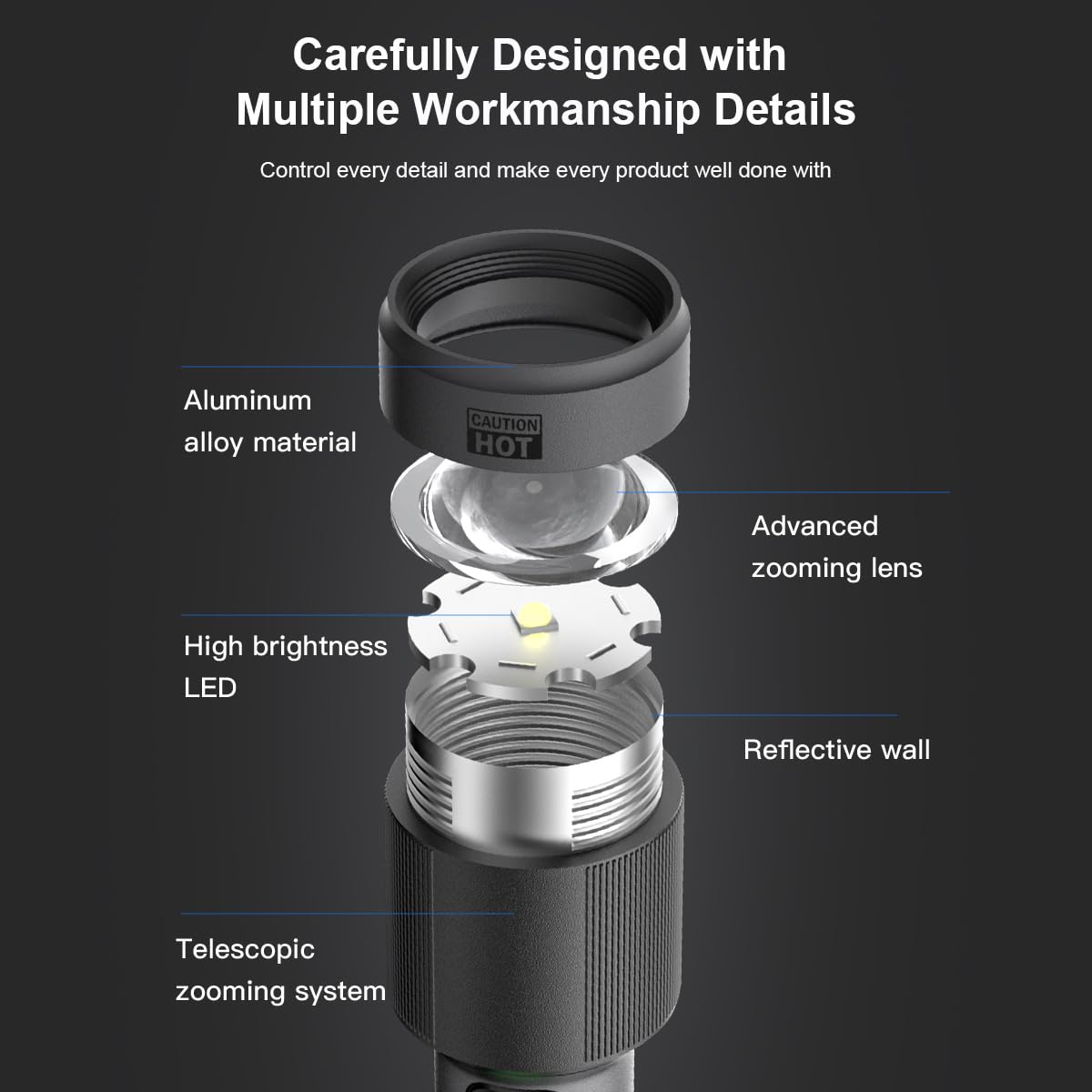 Carefully Designed with Multiple Workmanship Details

Control every detail and make every product well done with

Aluminum alloy material

CAUTION HOT

Advanced zooming lens

High brightness LED

Reflective wall

Telescopic zooming system