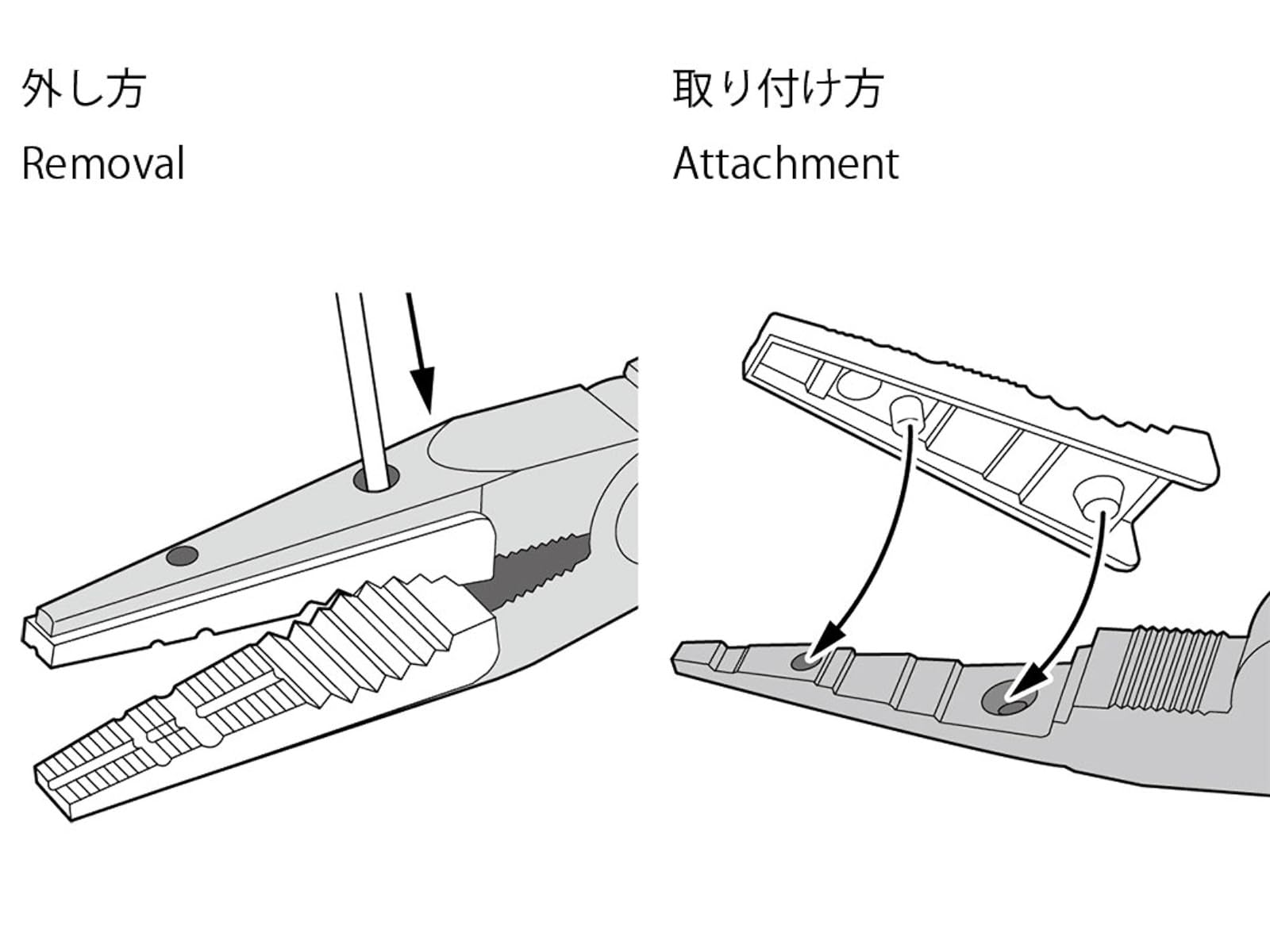 外し方

Removal

取り付け方

Attachment