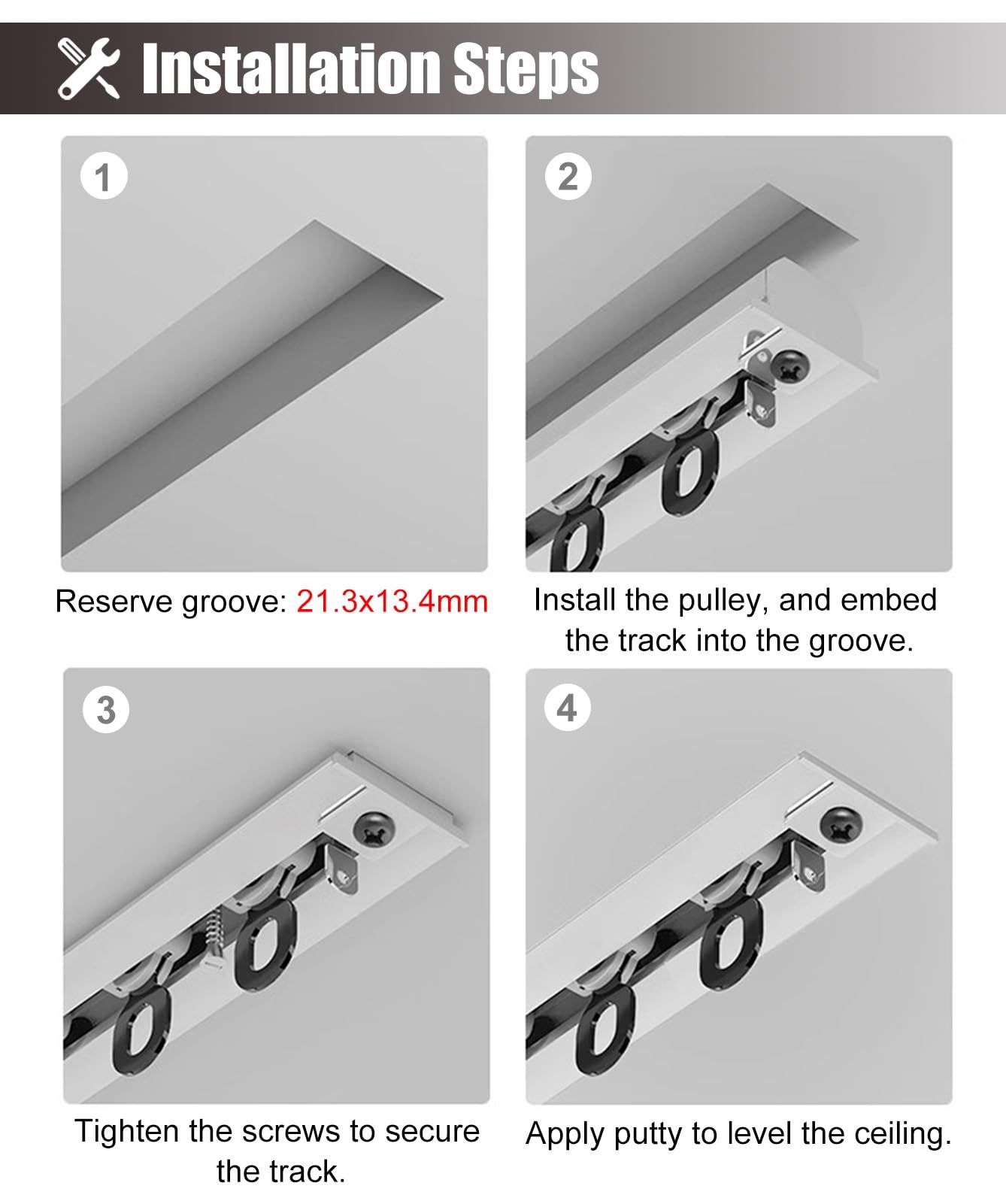 Installation Steps

1

Reserve groove: 21.3x13.4mm

2

Install the pulley, and embed the track into the groove.

3

Tighten the screws to secure the track.

4

Apply putty to level the ceiling.