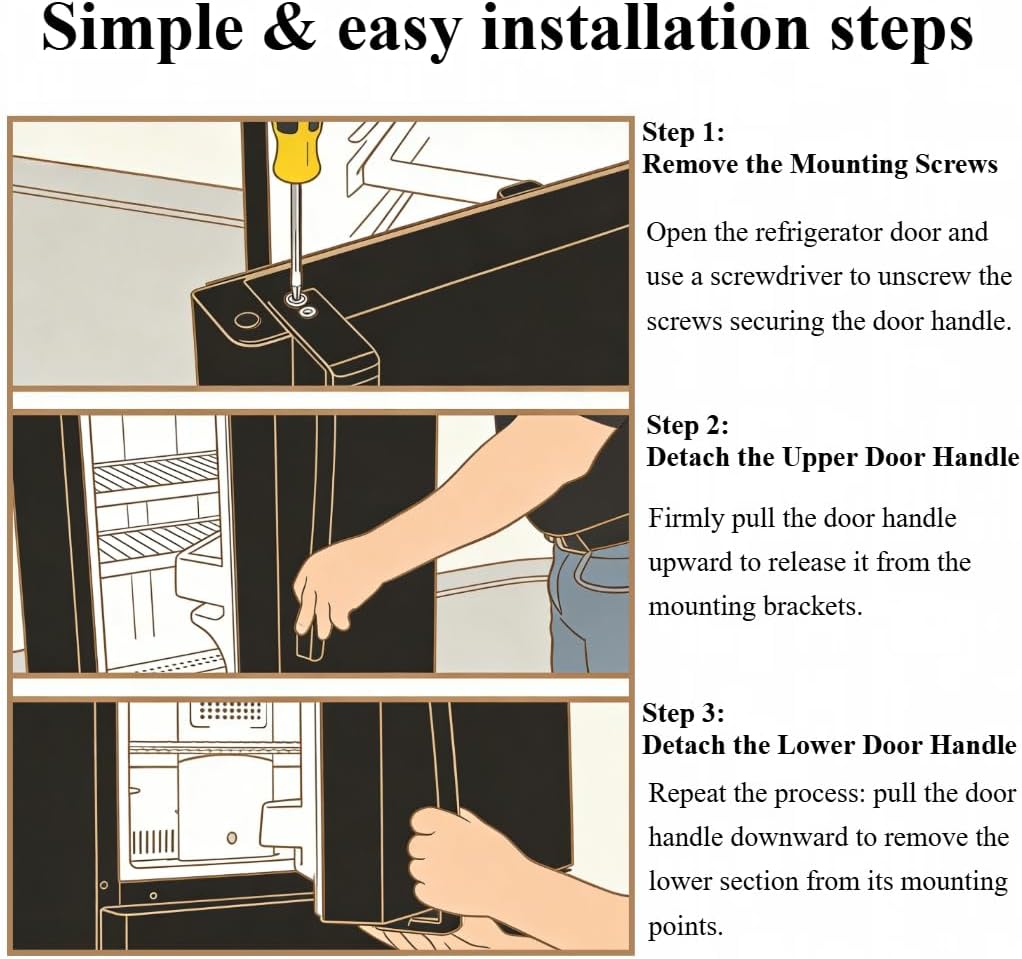 Simple & easy installation steps

Step 1:
Remove the Mounting Screws

Open the refrigerator door and use a screwdriver to unscrew the screws securing the door handle.

Step 2:
Detach the Upper Door Handle

Firmly pull the door handle upward to release it from the mounting brackets.

Step 3:
Detach the Lower Door Handle

Repeat the process: pull the door handle downward to remove the lower section from its mounting points.