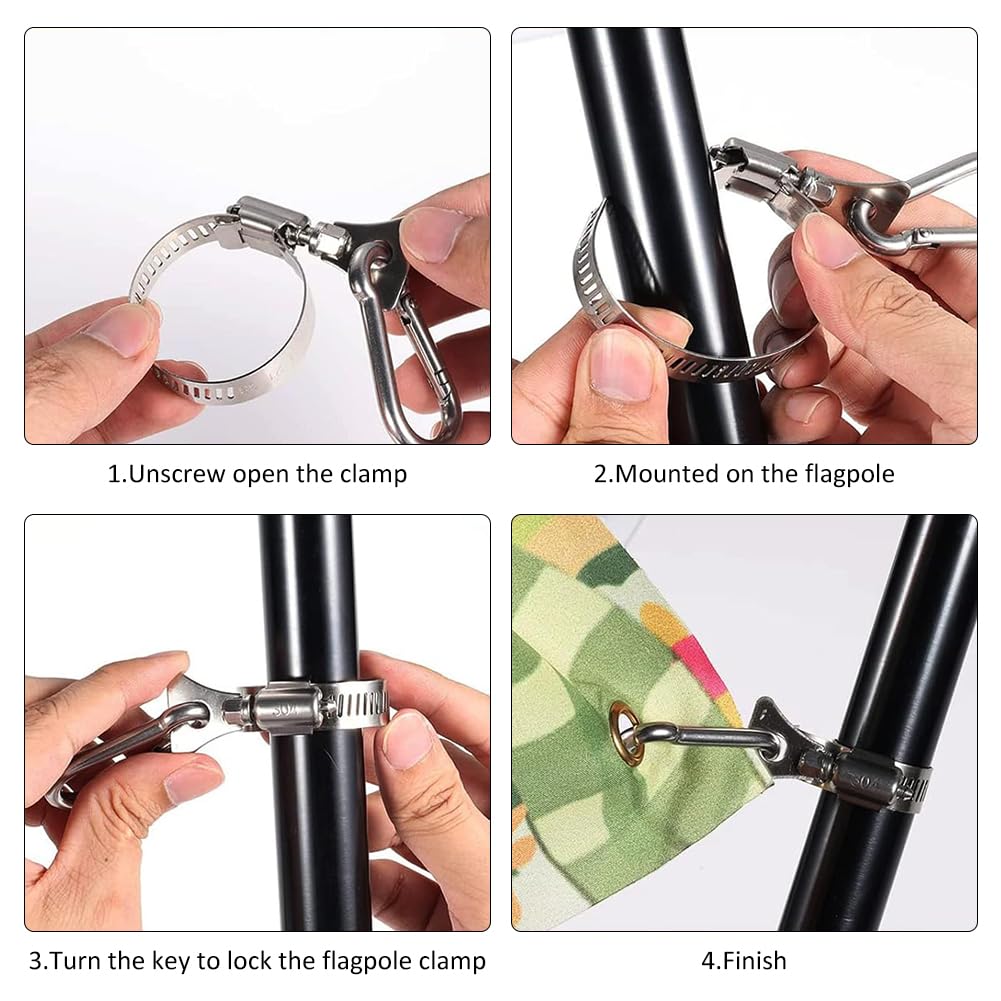 1.Unscrew open the clamp

2.Mounted on the flagpole

304

3.Turn the key to lock the flagpole clamp

304

4.Finish