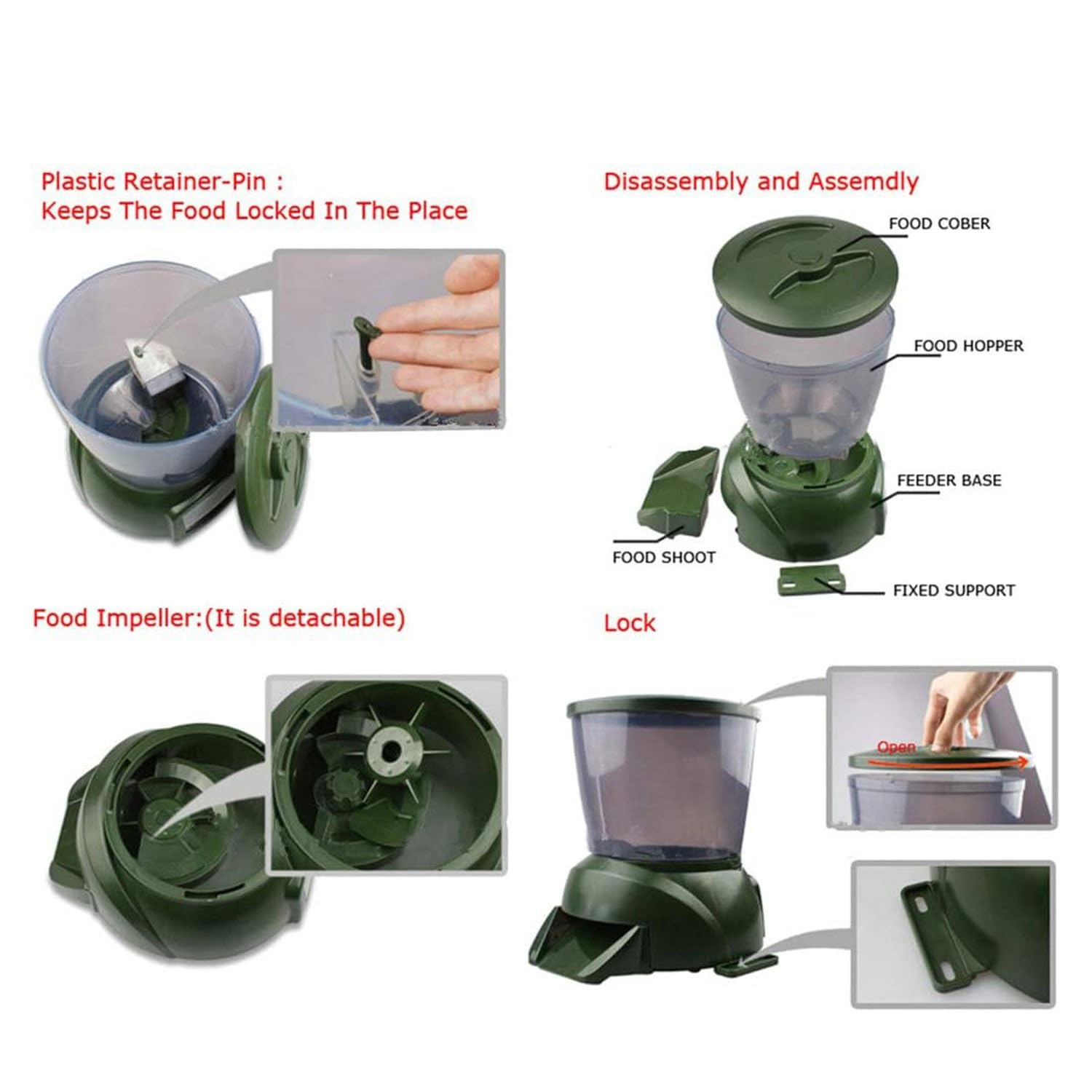 Plastic Retainer-Pin :
Keeps The Food Locked In The Place

Disassembly and Assemdly

FOOD COBER

FOOD HOPPER

FEEDER BASE

FOOD SHOOT

FIXED SUPPORT

Food Impeller:(It is detachable)

Lock

Open