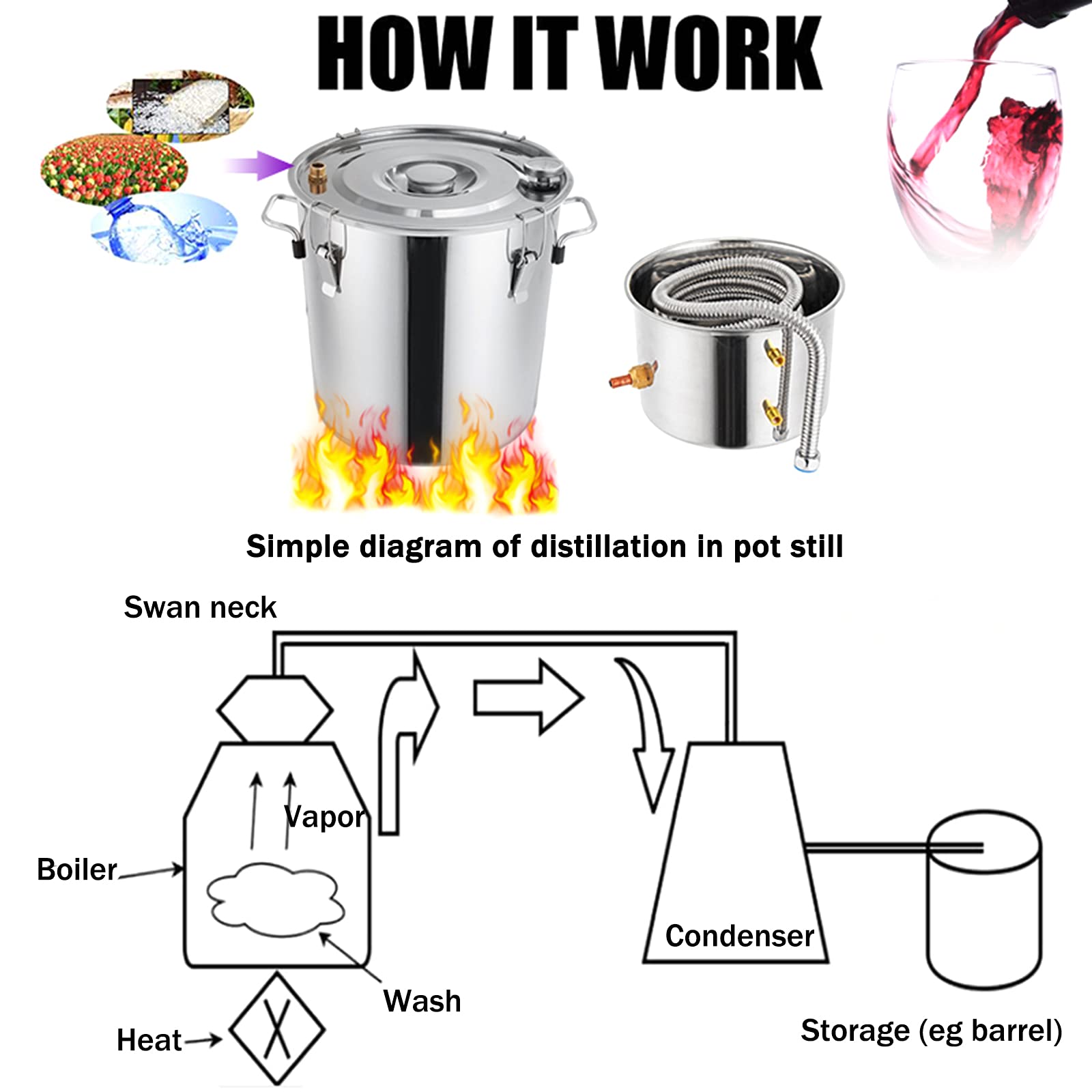 HOW IT WORK

Simple diagram of distillation in pot still

Swan neck

Vapor

Boiler

Condenser

Wash

Heat

Storage (eg barrel)