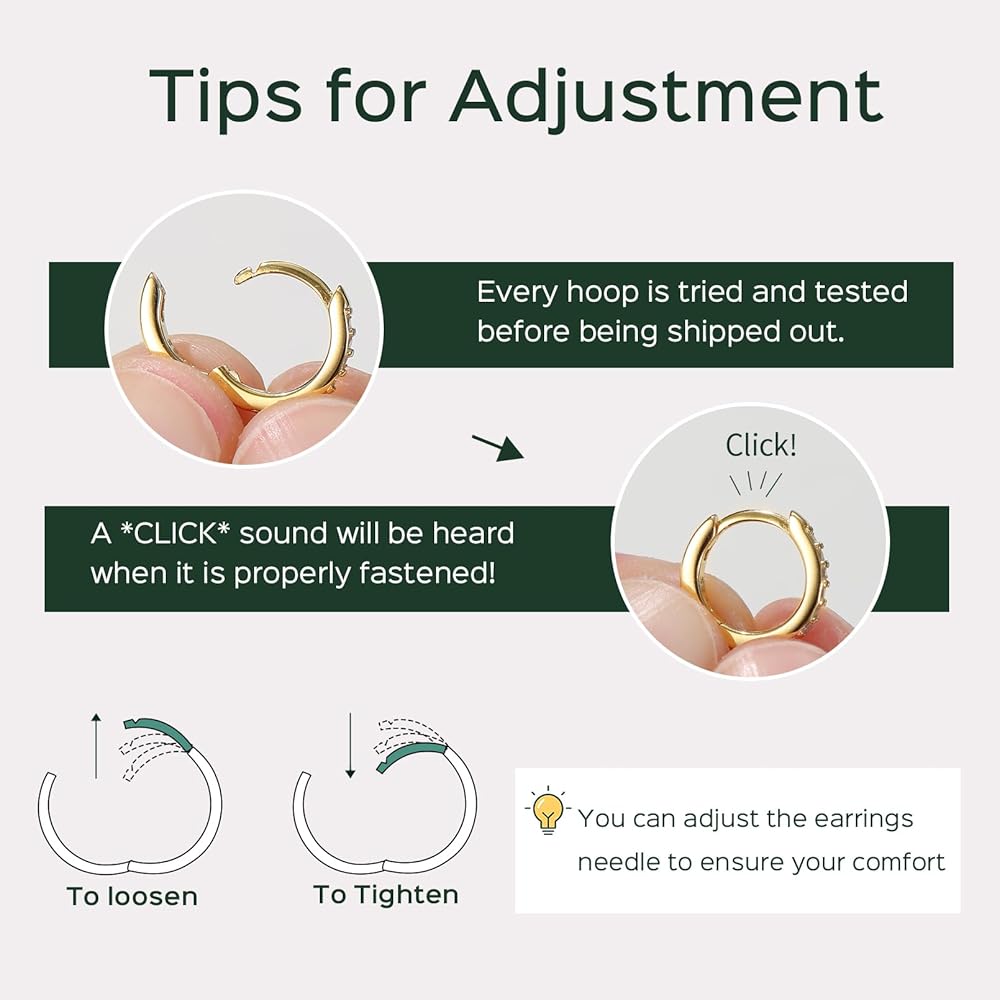 Tips for Adjustment

Every hoop is tried and tested before being shipped out.

Click!

A *CLICK* sound will be heard when it is properly fastened!

To loosen

To Tighten

You can adjust the earrings needle to ensure your comfort