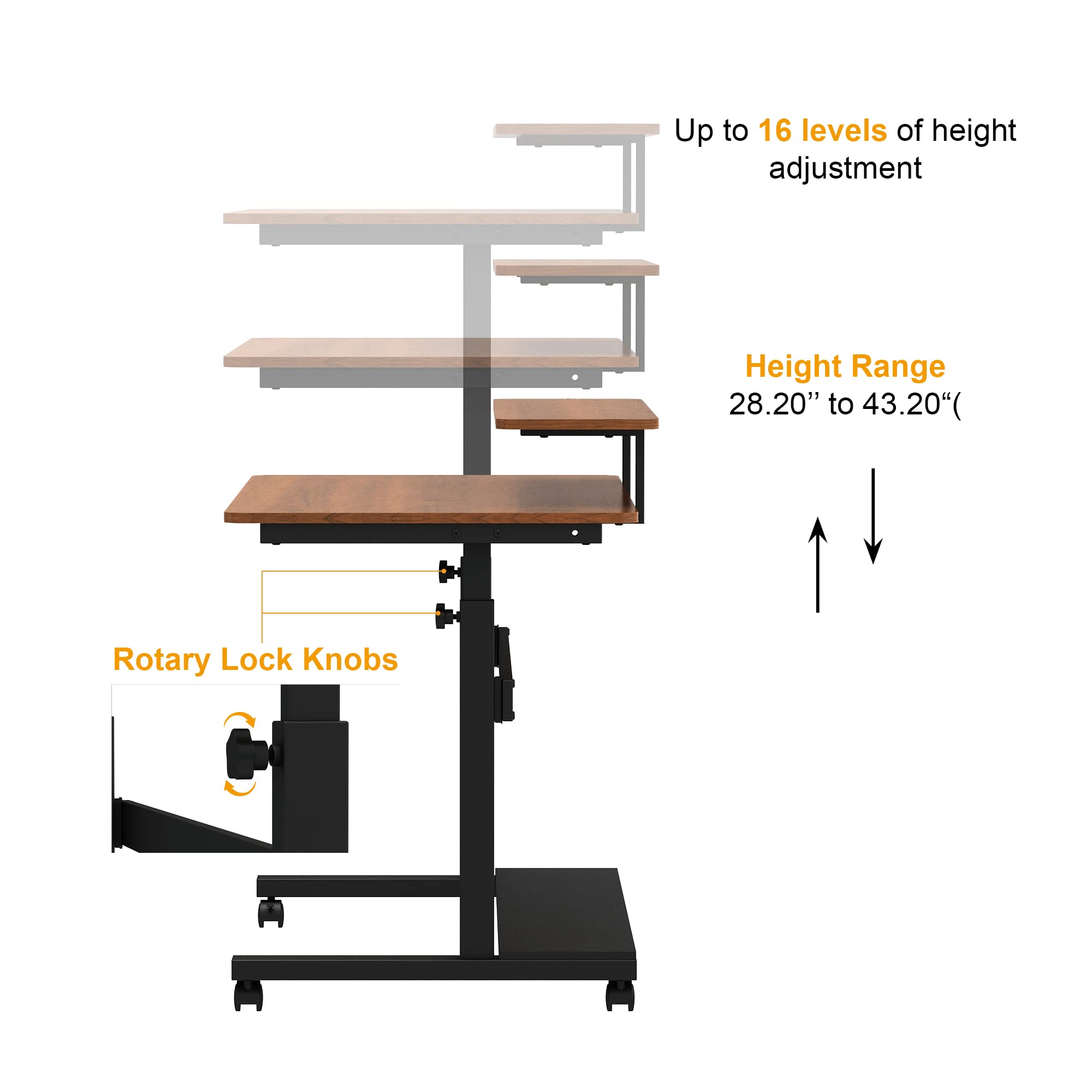 Up to 16 levels of height adjustment

Height Range
28.20’’ to 43.20“(

Rotary Lock Knobs