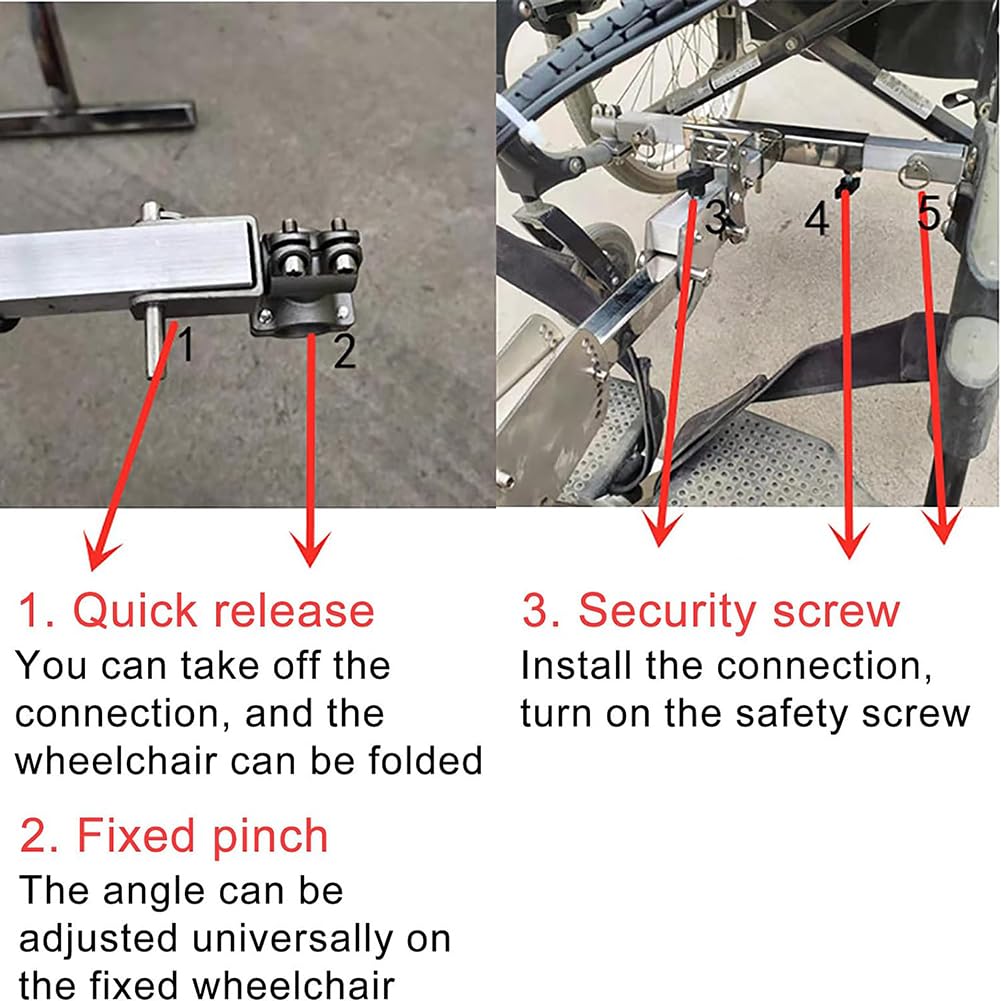 1

2

3

4

5

1. Quick release
You can take off the connection, and the wheelchair can be folded

2. Fixed pinch
The angle can be adjusted universally on the fixed wheelchair

3. Security screw
Install the connection, turn on the safety screw