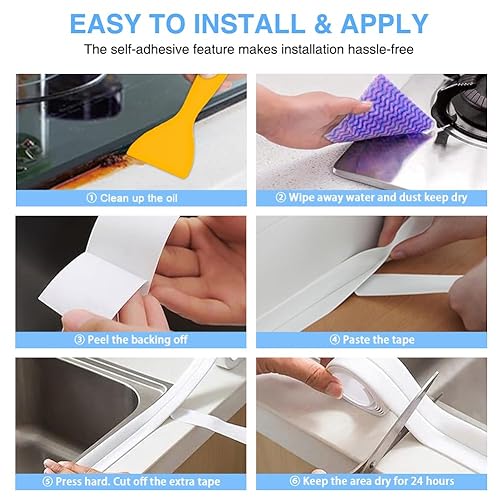 EASY TO INSTALL & APPLY
The self-adhesive feature makes installation hassle-free

① Clean up the oil

② Wipe away water and dust keep dry

③ Peel the backing off

④ Paste the tape

⑤ Press hard. Cut off the extra tape

⑥ Keep the area dry for 24 hours