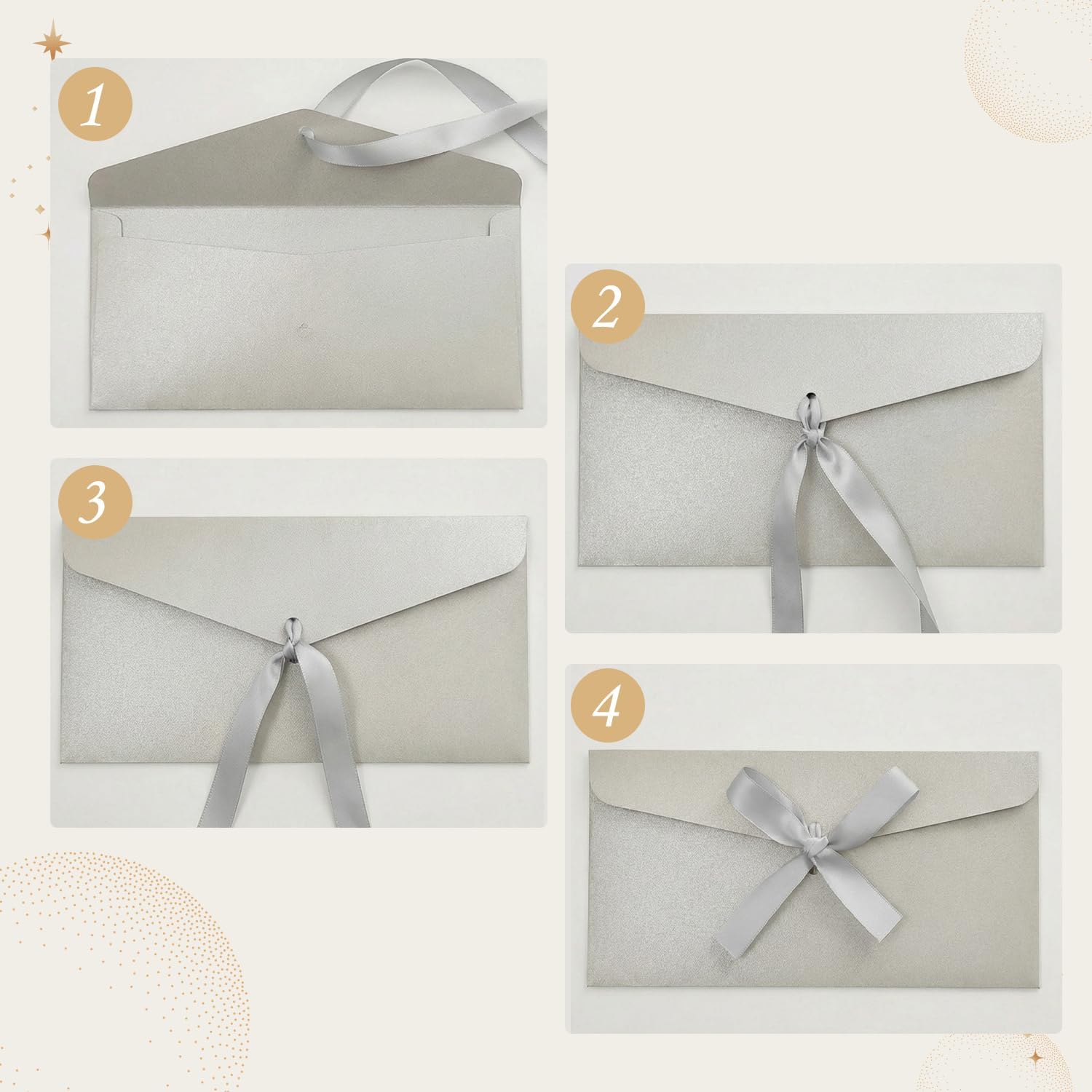 1

2

3

4