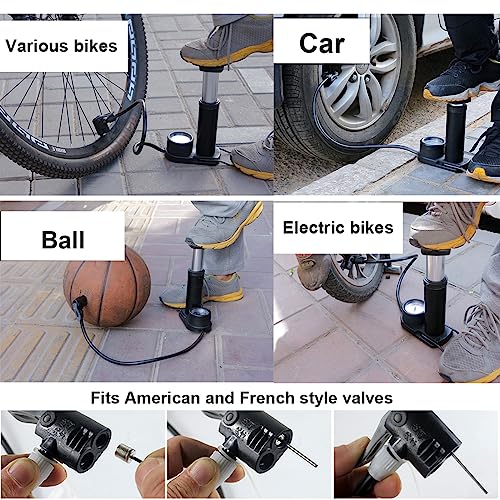 Various bikes

Car

Ball

Electric bikes

Fits American and French style valves