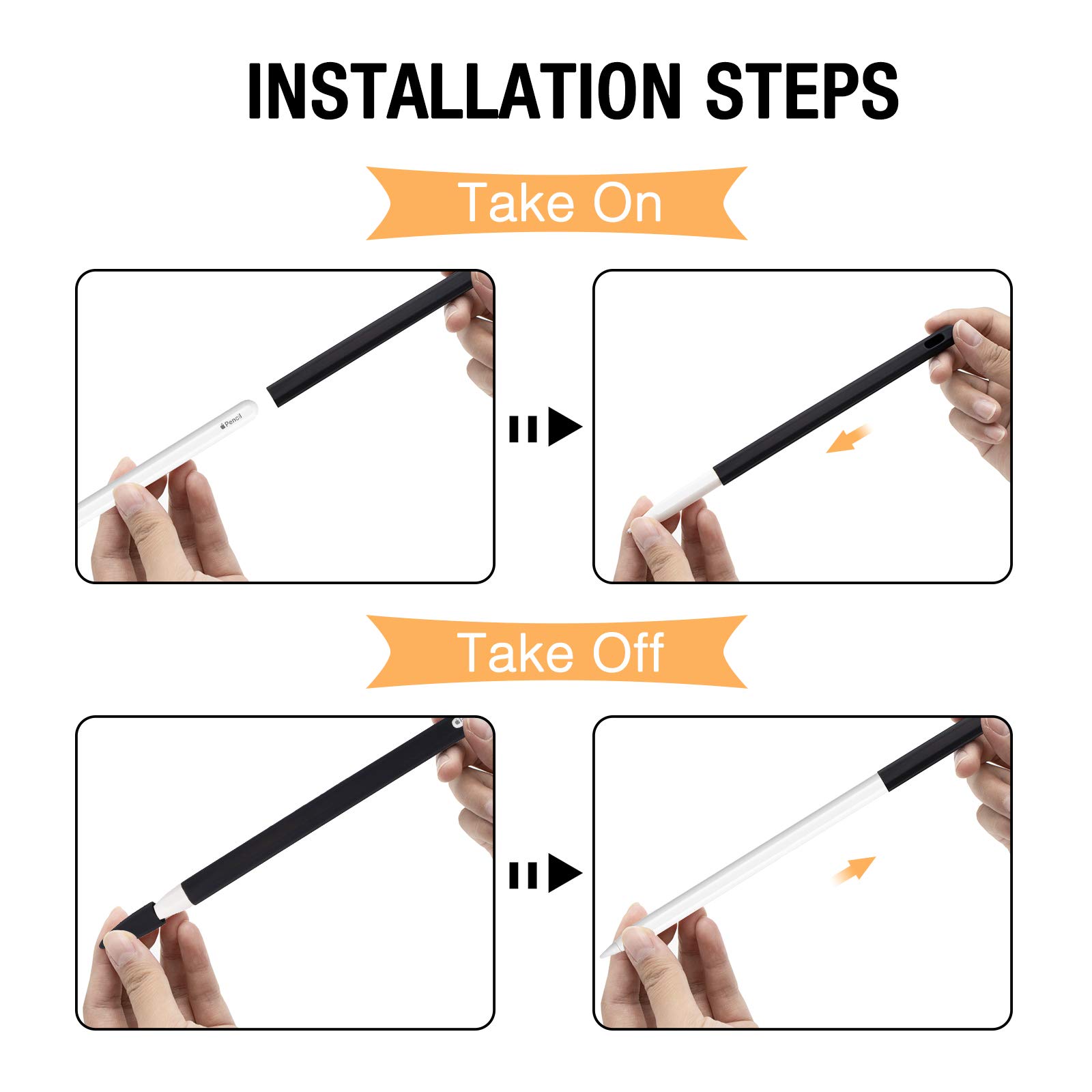 INSTALLATION STEPS

Take On

Pencil

Take Off