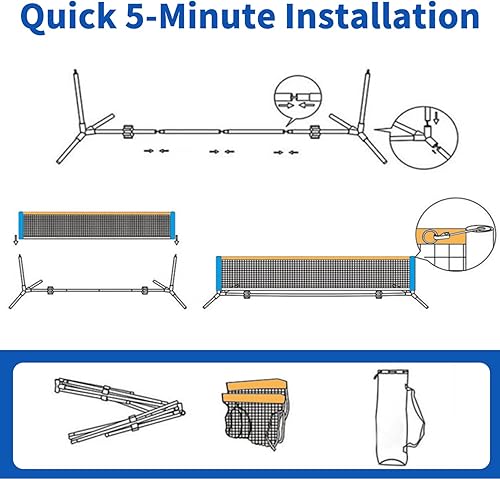 Quick 5-Minute Installation