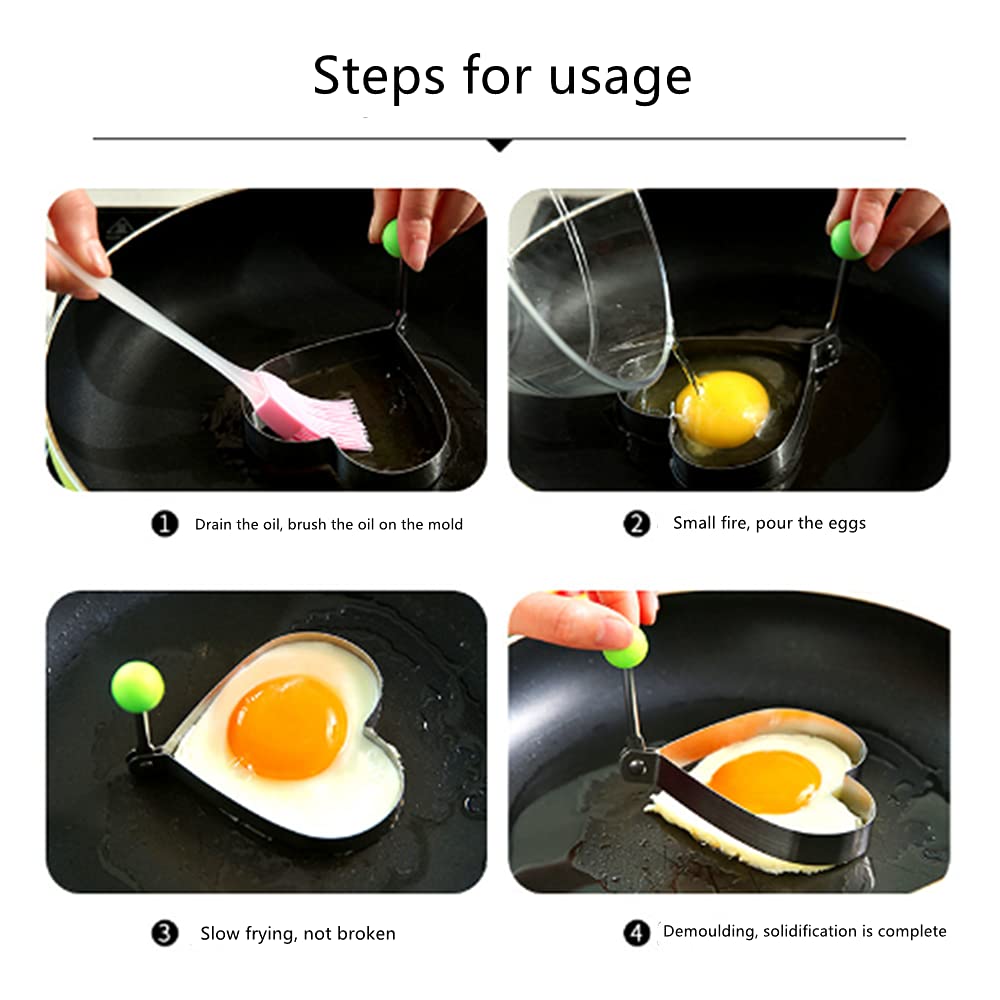 Steps for usage

1 Drain the oil, brush the oil on the mold

2 Small fire, pour the eggs

3 Slow frying, not broken

4 Demoulding, solidification is complete