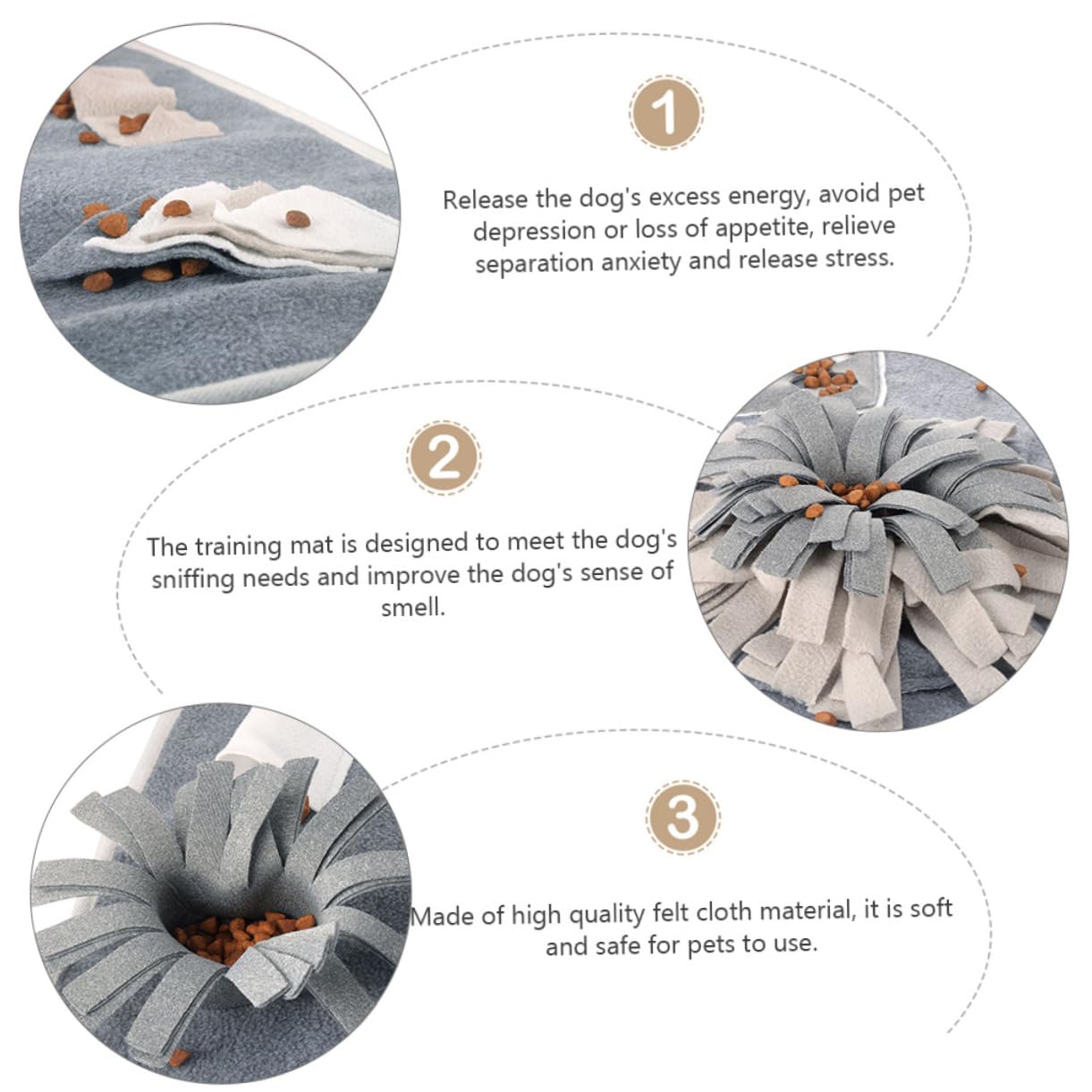 1

Release the dog's excess energy, avoid pet depression or loss of appetite, relieve separation anxiety and release stress.

2

The training mat is designed to meet the dog's sniffing needs and improve the dog's sense of smell.

3

Made of high quality felt cloth material, it is soft and safe for pets to use.