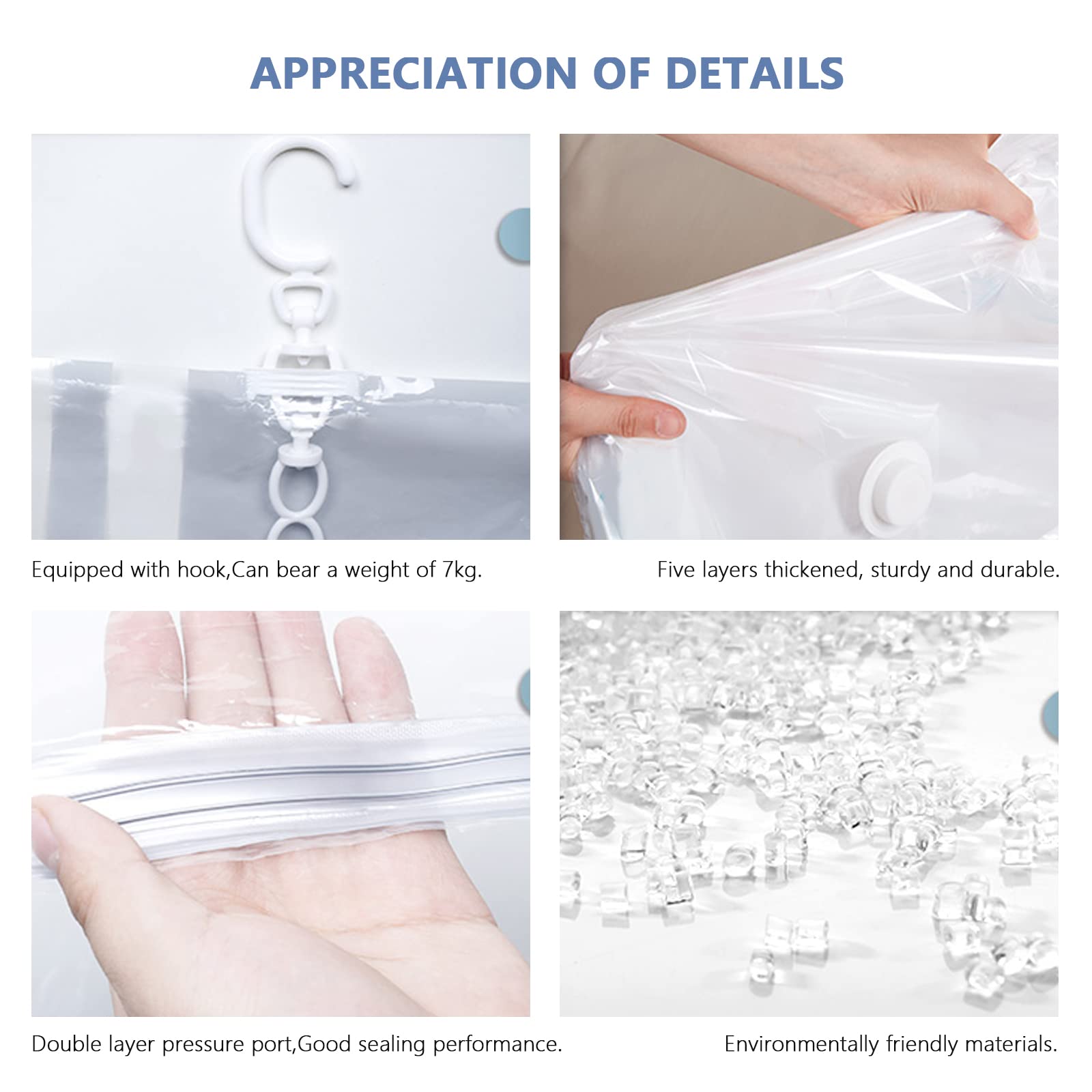 APPRECIATION OF DETAILS

Equipped with hook,Can bear a weight of 7kg.

Five layers thickened, sturdy and durable.

Double layer pressure port,Good sealing performance.

Environmentally friendly materials.