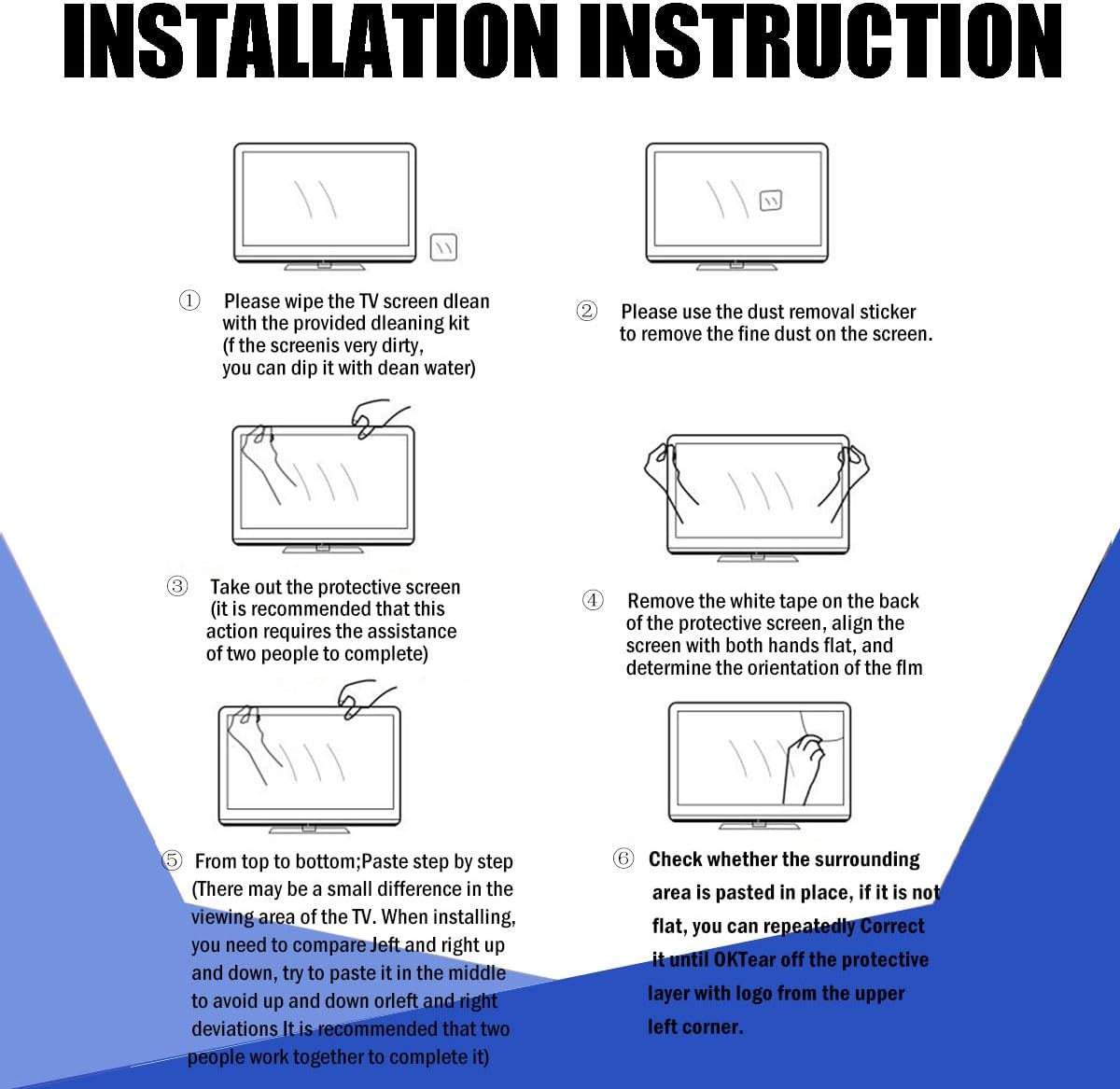 INSTALLATION INSTRUCTION

① Please wipe the TV screen dlean with the provided dleaning kit (f the screenis very dirty, you can dip it with dean water)

② Please use the dust removal sticker to remove the fine dust on the screen.

③ Take out the protective screen (it is recommended that this action requires the assistance of two people to complete)

④ Remove the white tape on the back of the protective screen, align the screen with both hands flat, and determine the orientation of the flm

⑤ From top to bottom;Paste step by step (There may be a small difference in the viewing area of the TV. When installing, you need to compare Jeft and right up and down, try to paste it in the middle to avoid up and down orleft and right deviations It is recommended that two people work together to complete it)

⑥ Check whether the surrounding area is pasted in place, if it is not flat, you can repeatedly Correct it until OKTear off the protective layer with logo from the upper left corner.