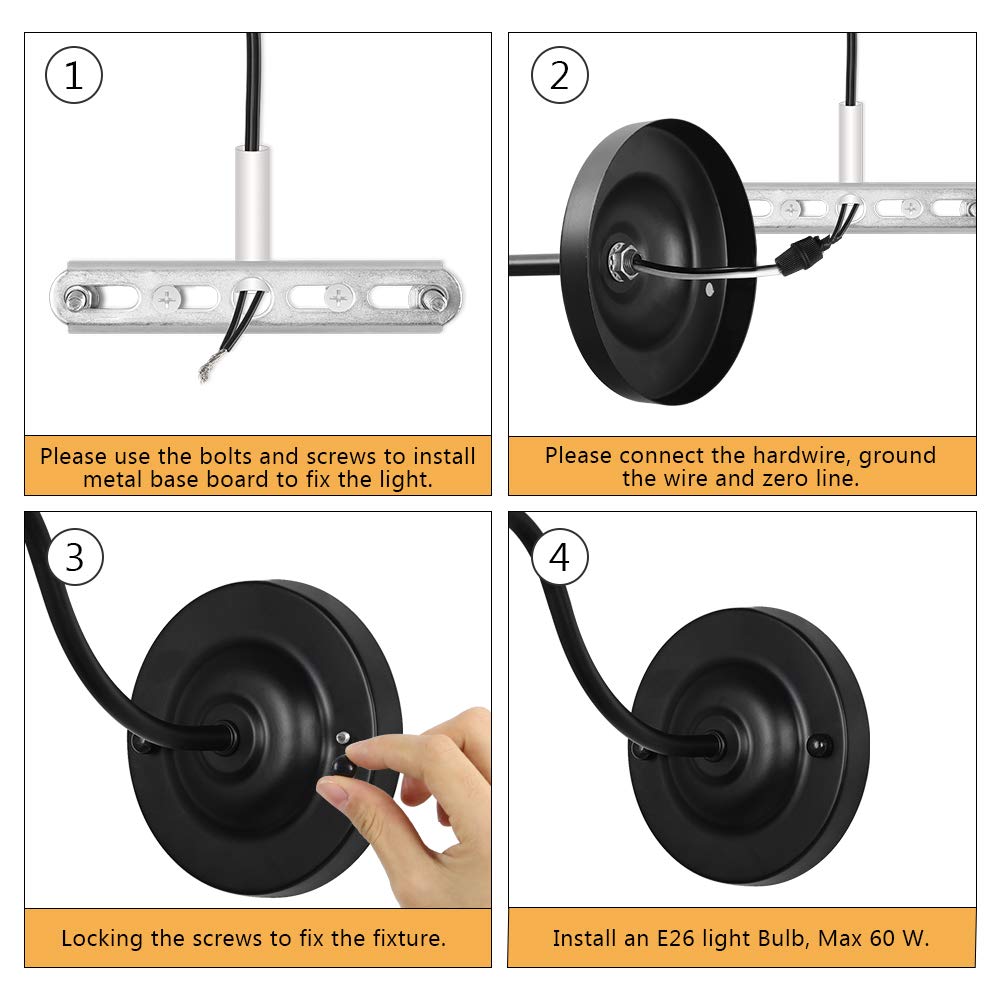 1

Please use the bolts and screws to install metal base board to fix the light.

2

Please connect the hardwire, ground the wire and zero line.

3

Locking the screws to fix the fixture.

4

Install an E26 light Bulb, Max 60 W.