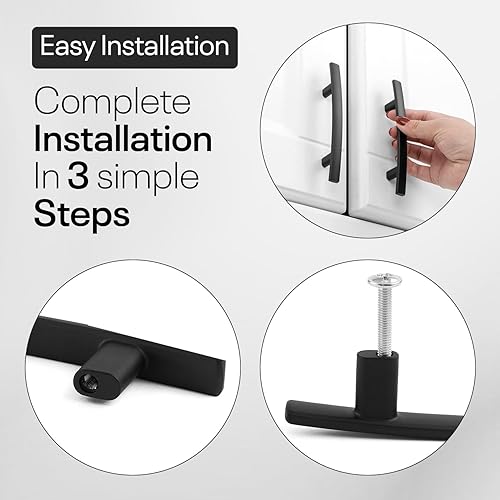 Easy Installation

Complete Installation In 3 simple Steps