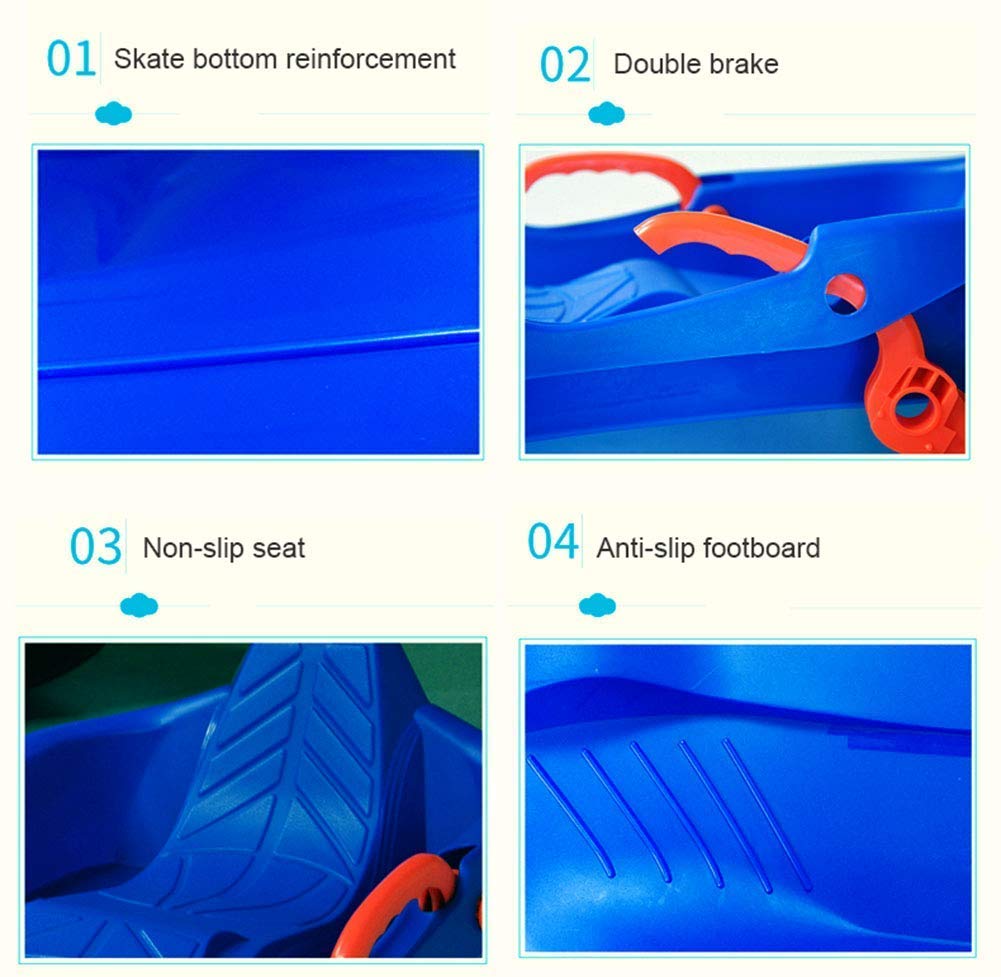 01 Skate bottom reinforcement

02 Double brake

03 Non-slip seat

04 Anti-slip footboard