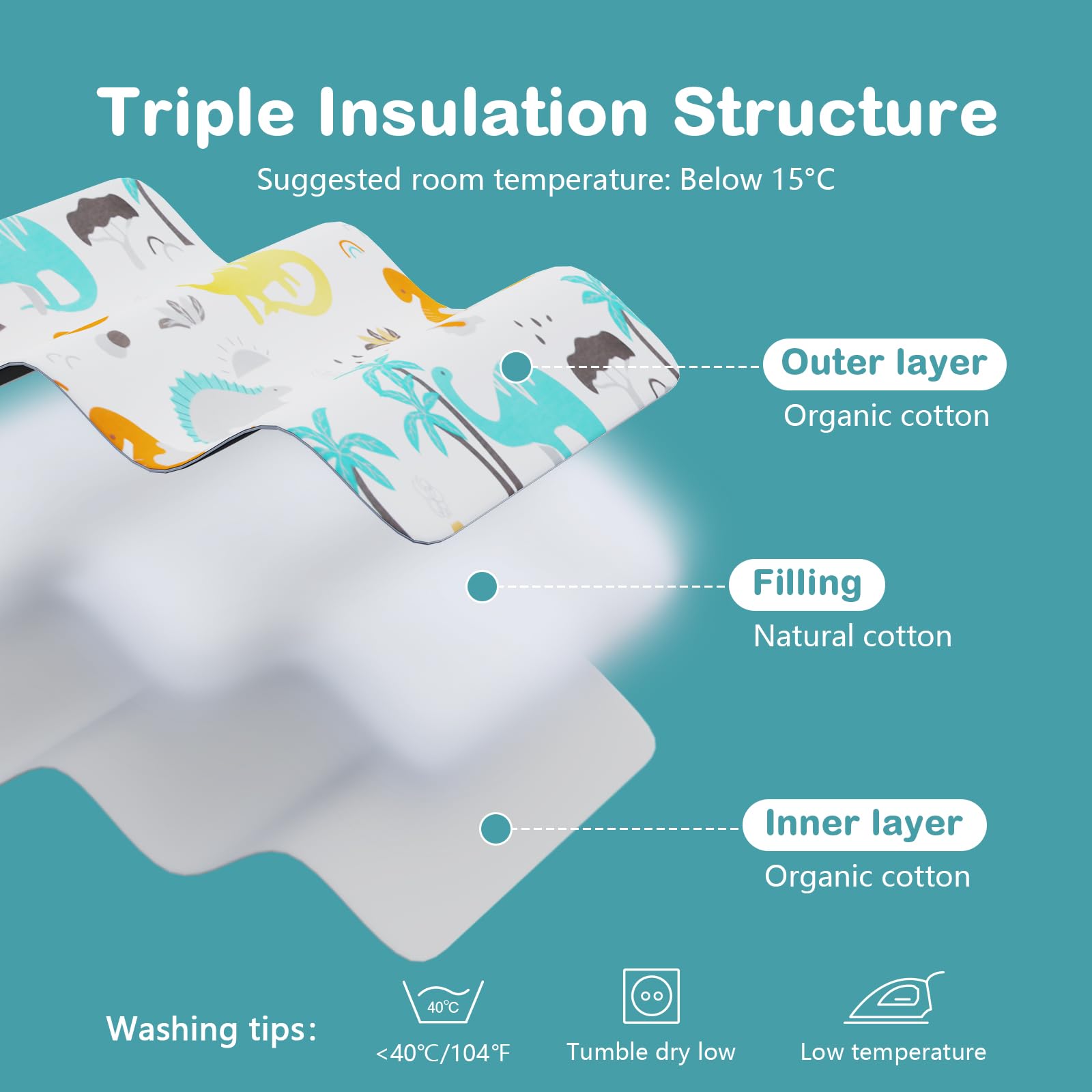 Triple Insulation Structure

Suggested room temperature: Below 15°C

Outer layer
Organic cotton

Filling
Natural cotton

Inner layer
Organic cotton

Washing tips:

40°C
<40°C/104°F

Tumble dry low

Low temperature