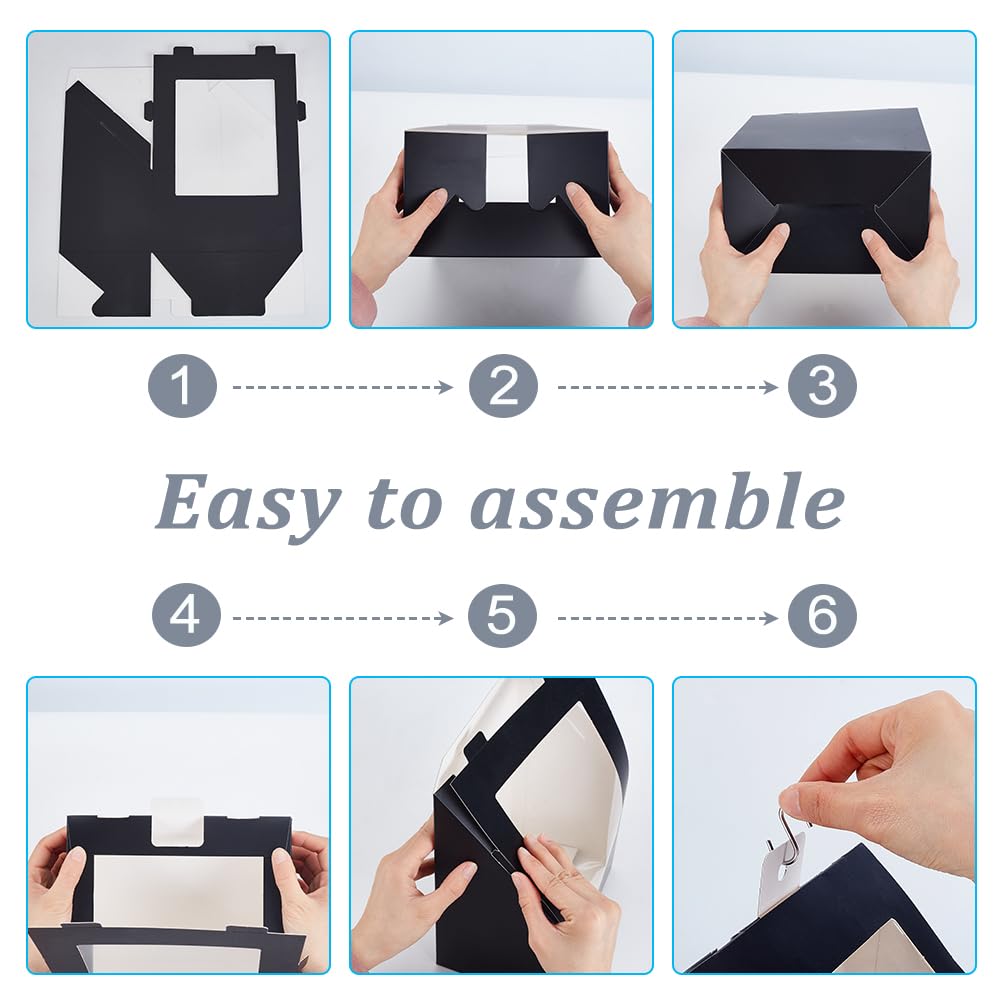 1
2
3
Easy to assemble
4
5
6