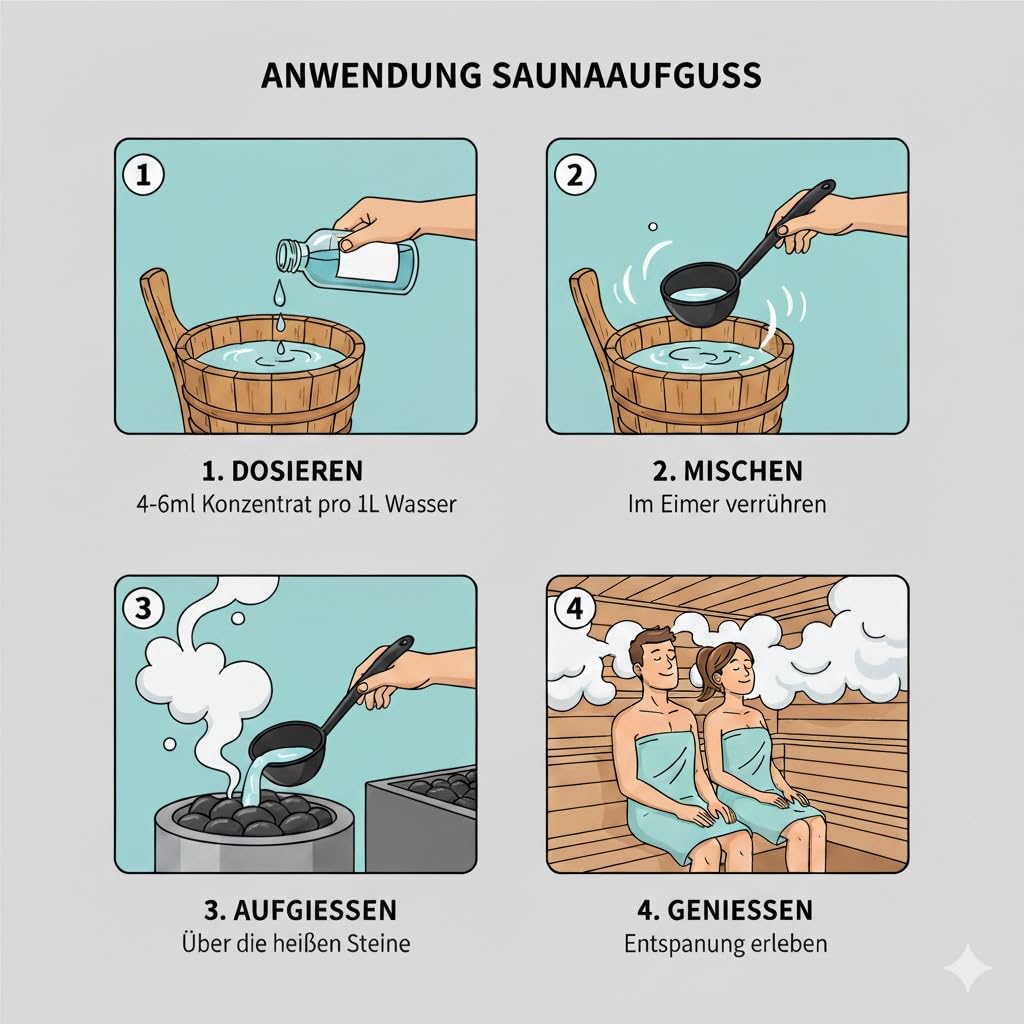 ANWENDUNG SAUNAAUFGUSS

1

1. DOSIEREN
4-6ml Konzentrat pro 1L Wasser

2

2. MISCHEN
Im Eimer verrühren

3

3. AUFGIESSEN
Über die heißen Steine

4

4. GENIESSEN
Entspanung erleben